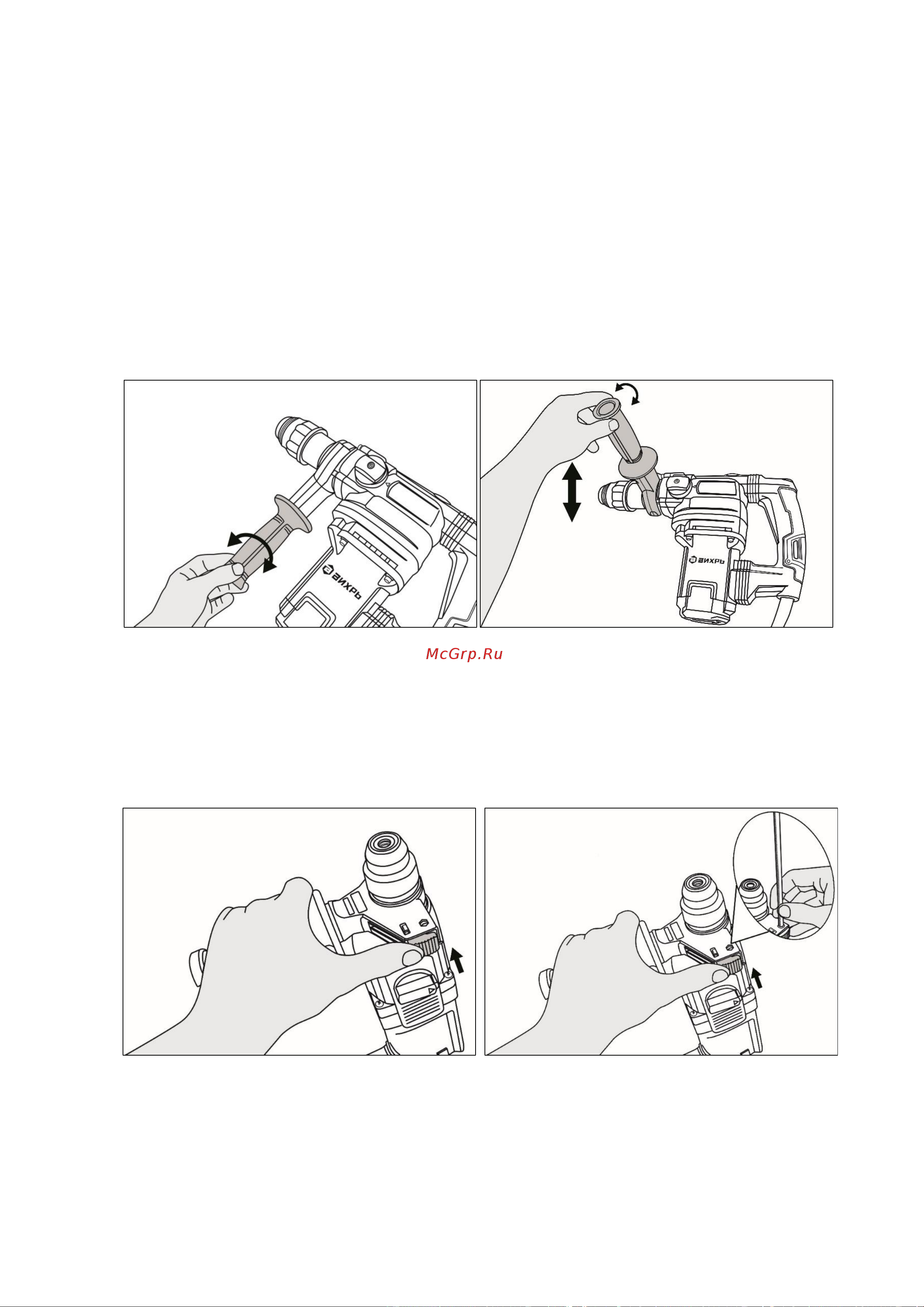 ВИХРЬ

ВИХРЬ

McGrp.Ru