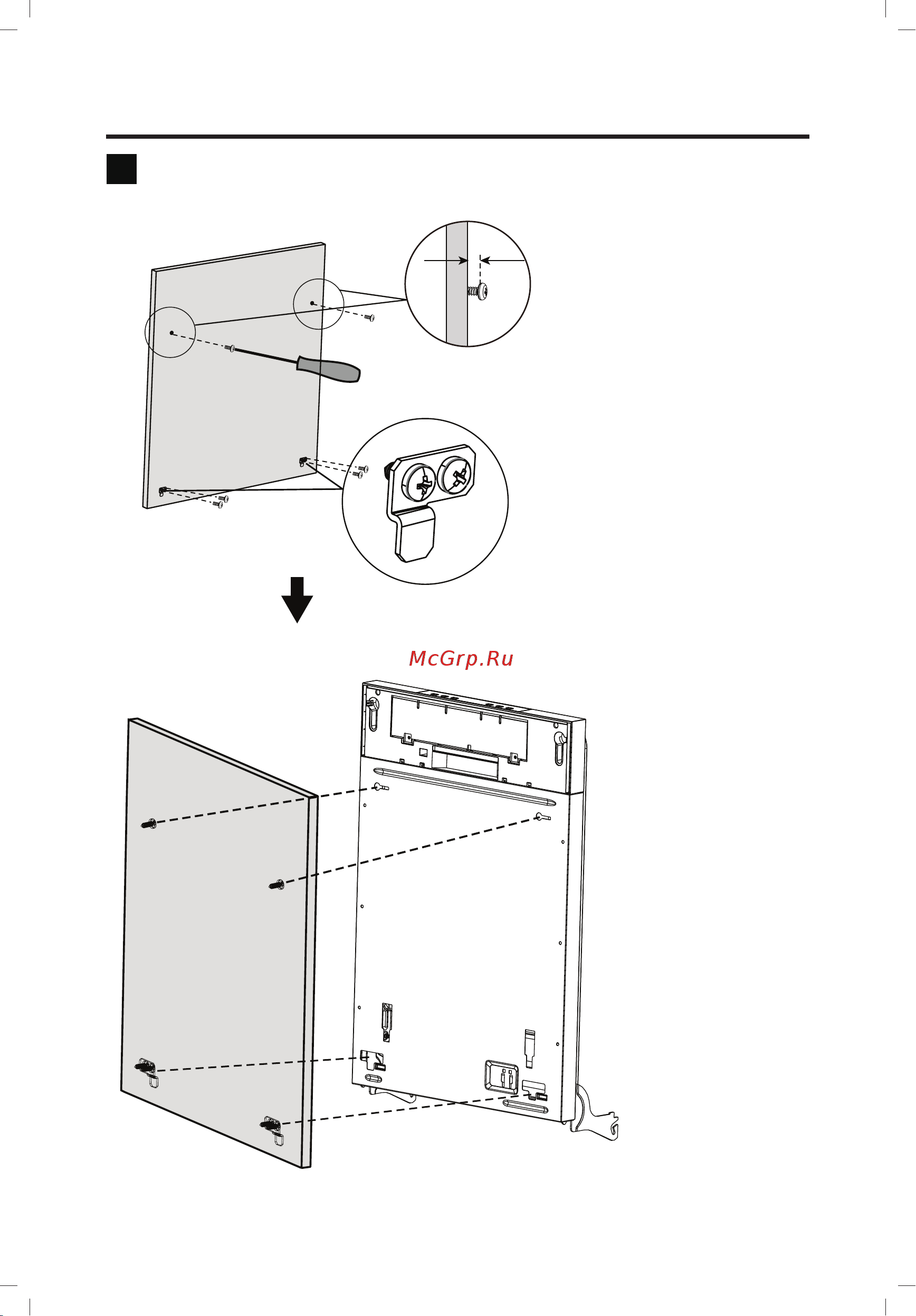 McGrp.Ru