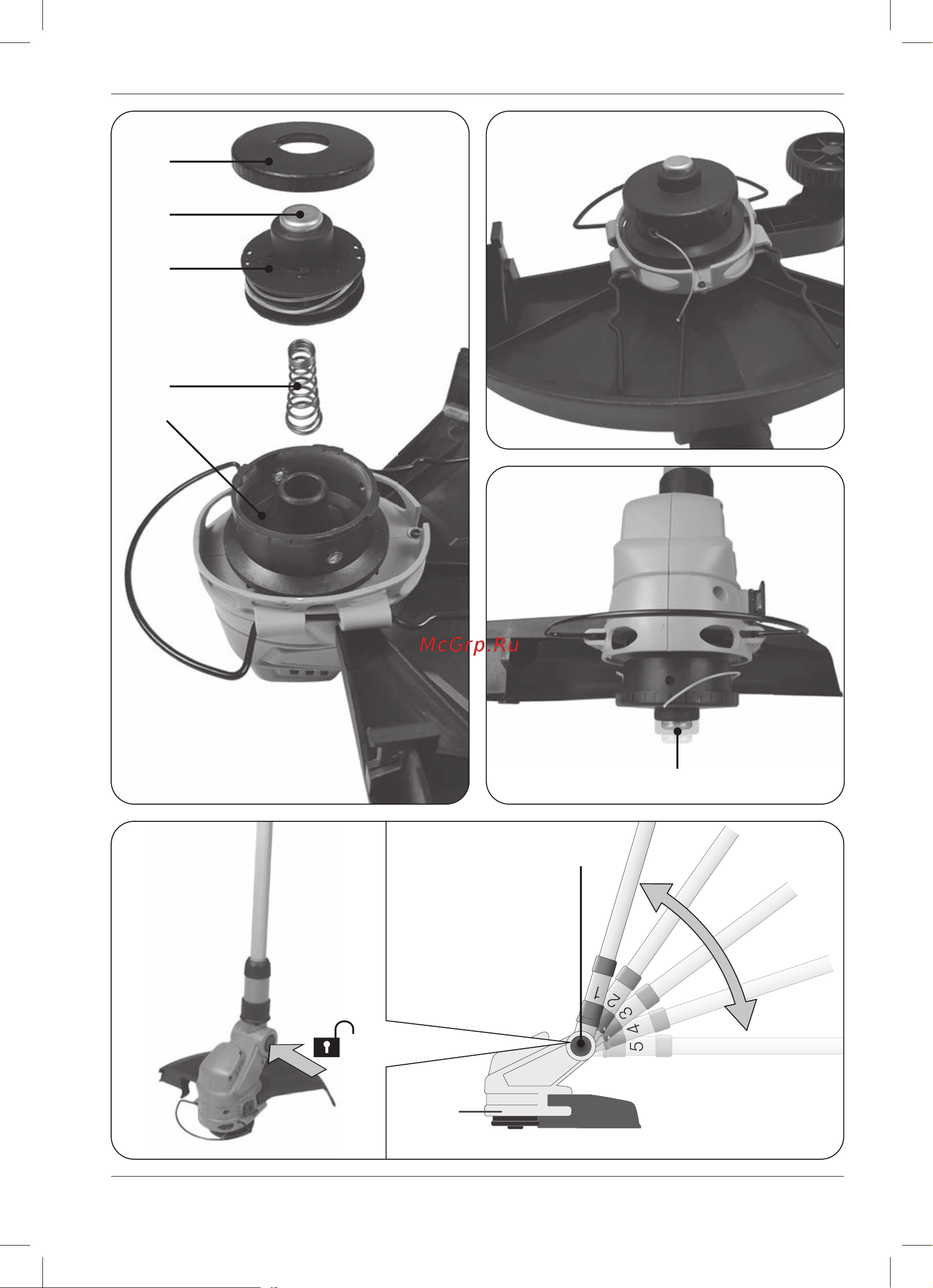 McGrp.Ru

1
2
3
4
5