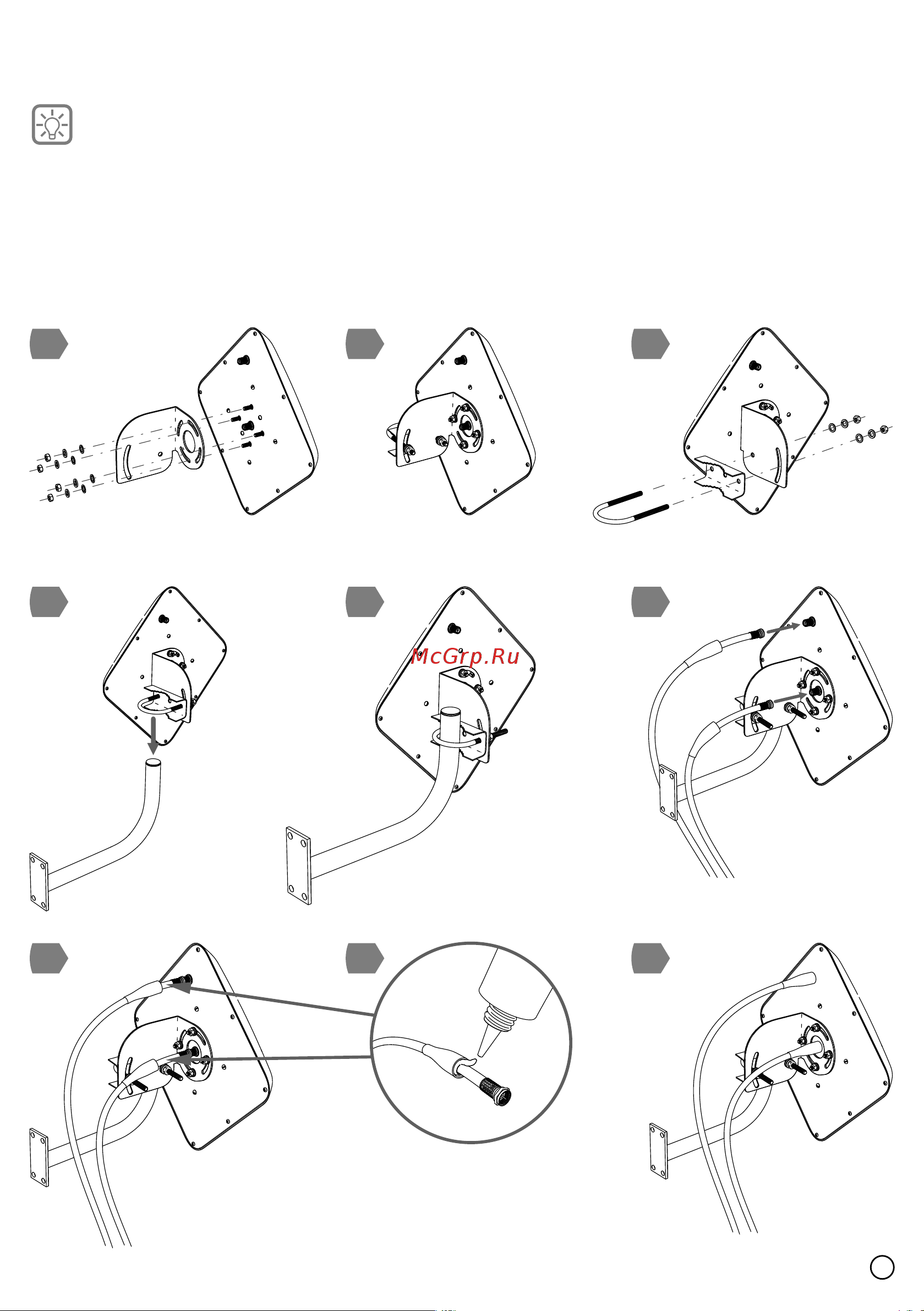 McGrp.Ru