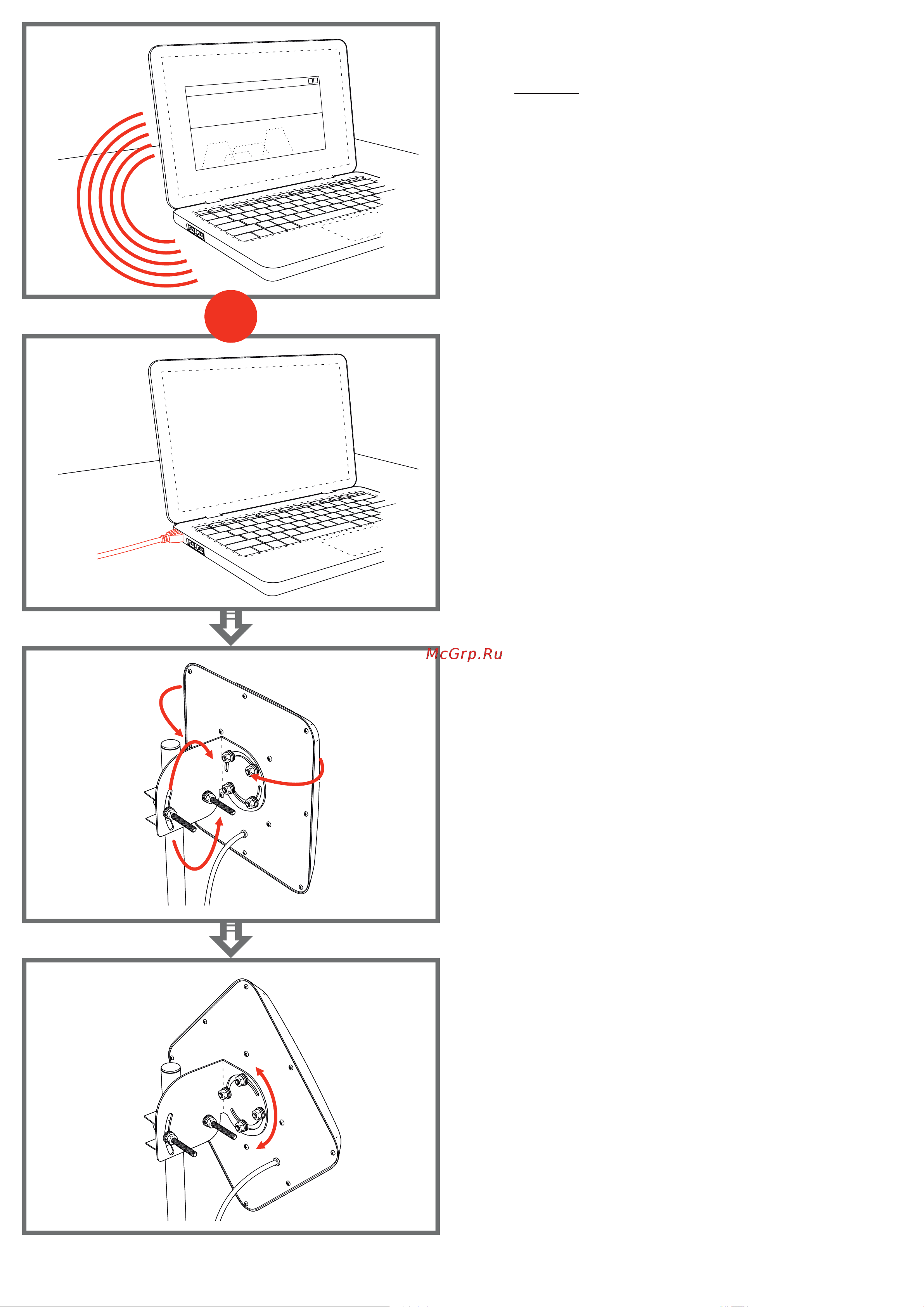 McGrp.Ru