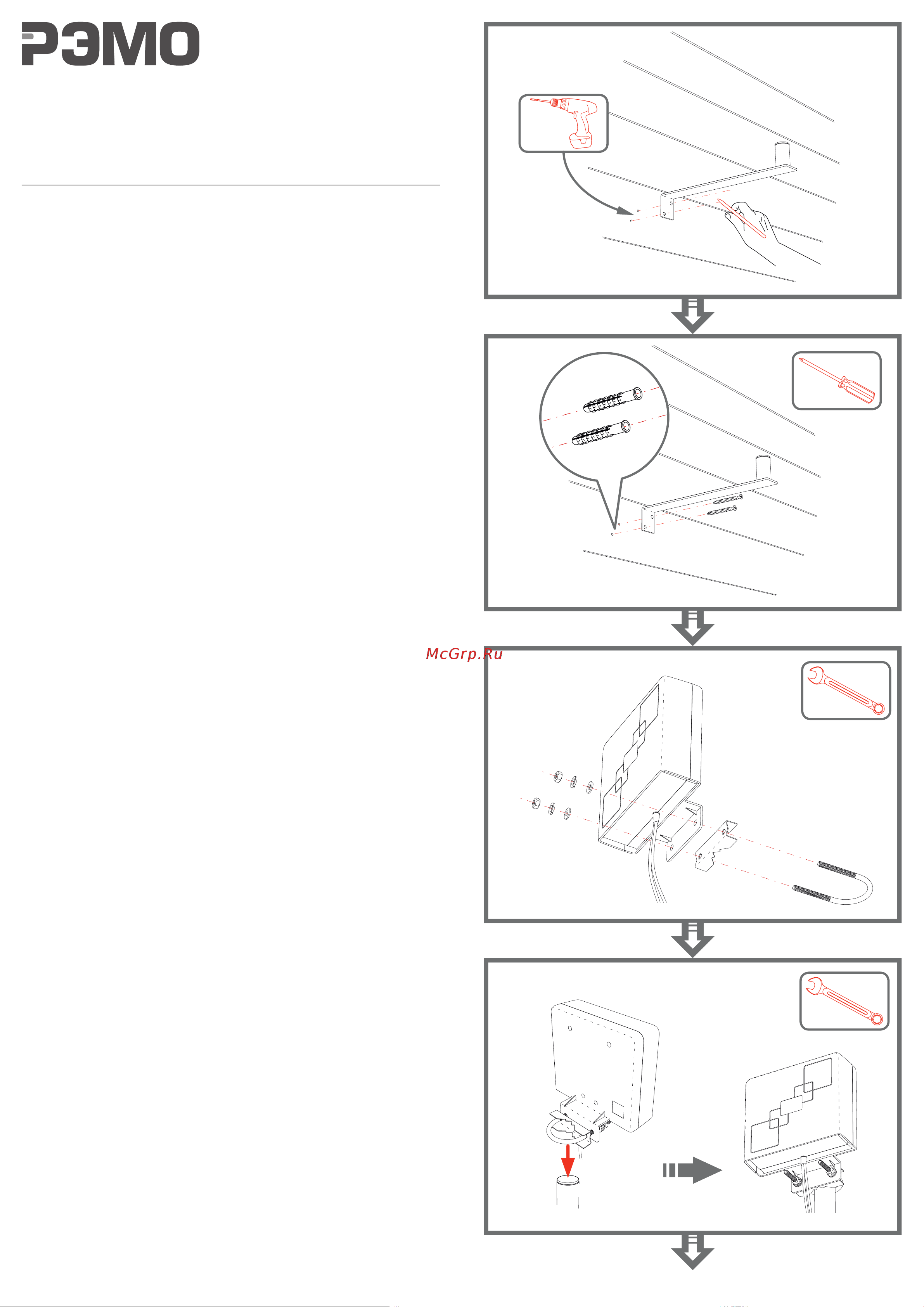 РЭМО

McGrp.Ru