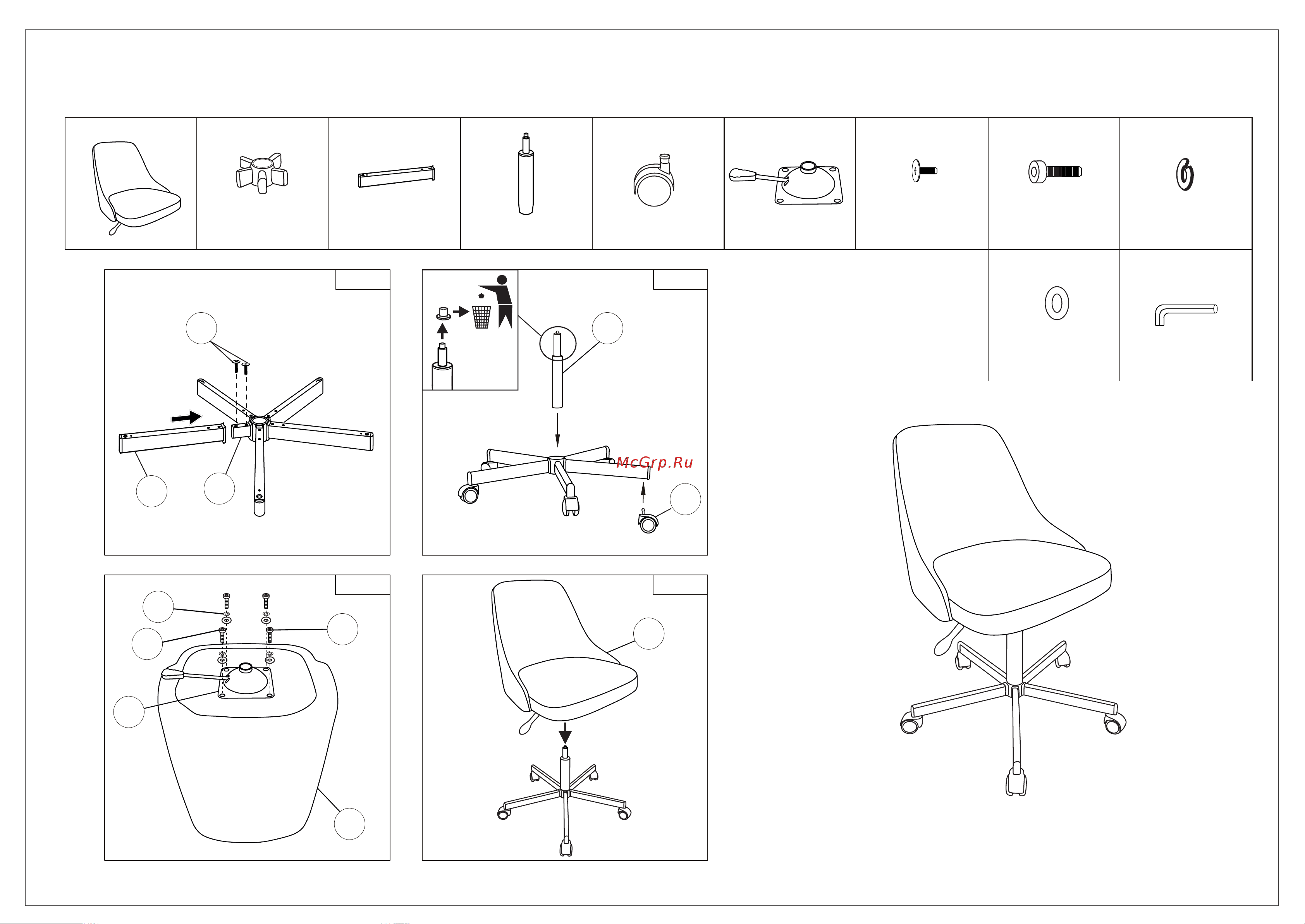 McGrp.Ru