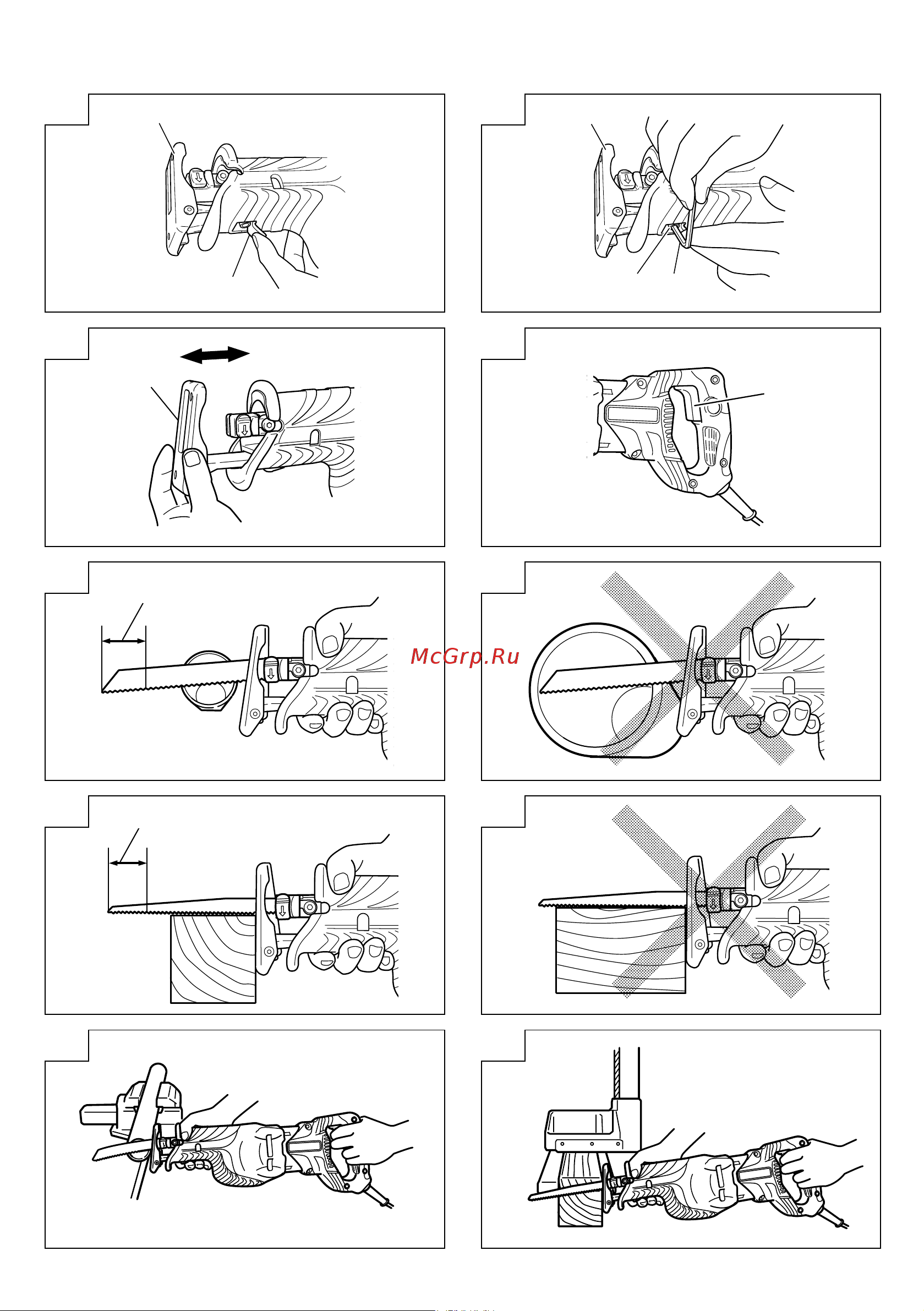 McGrp.Ru