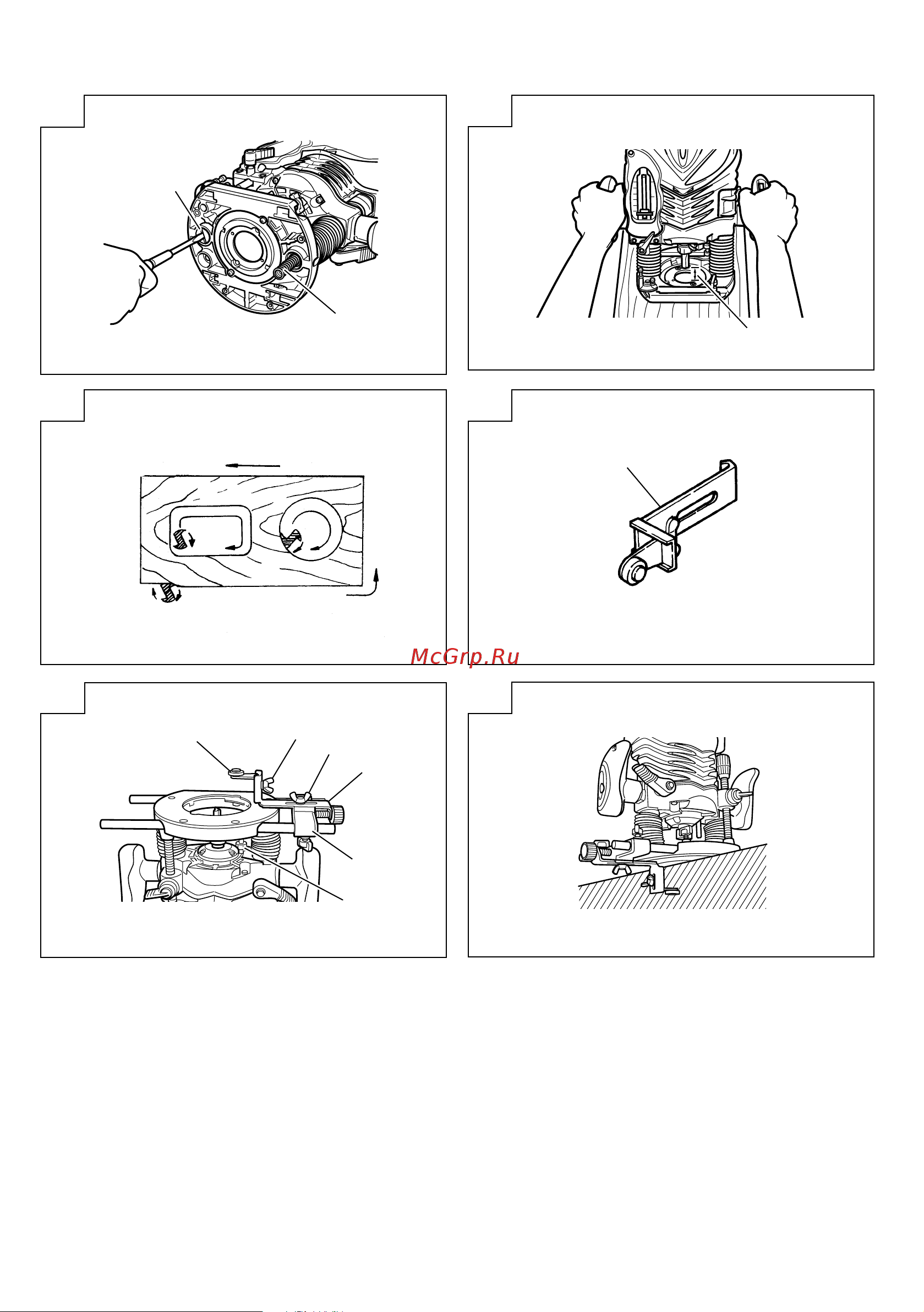 McGrp.Ru