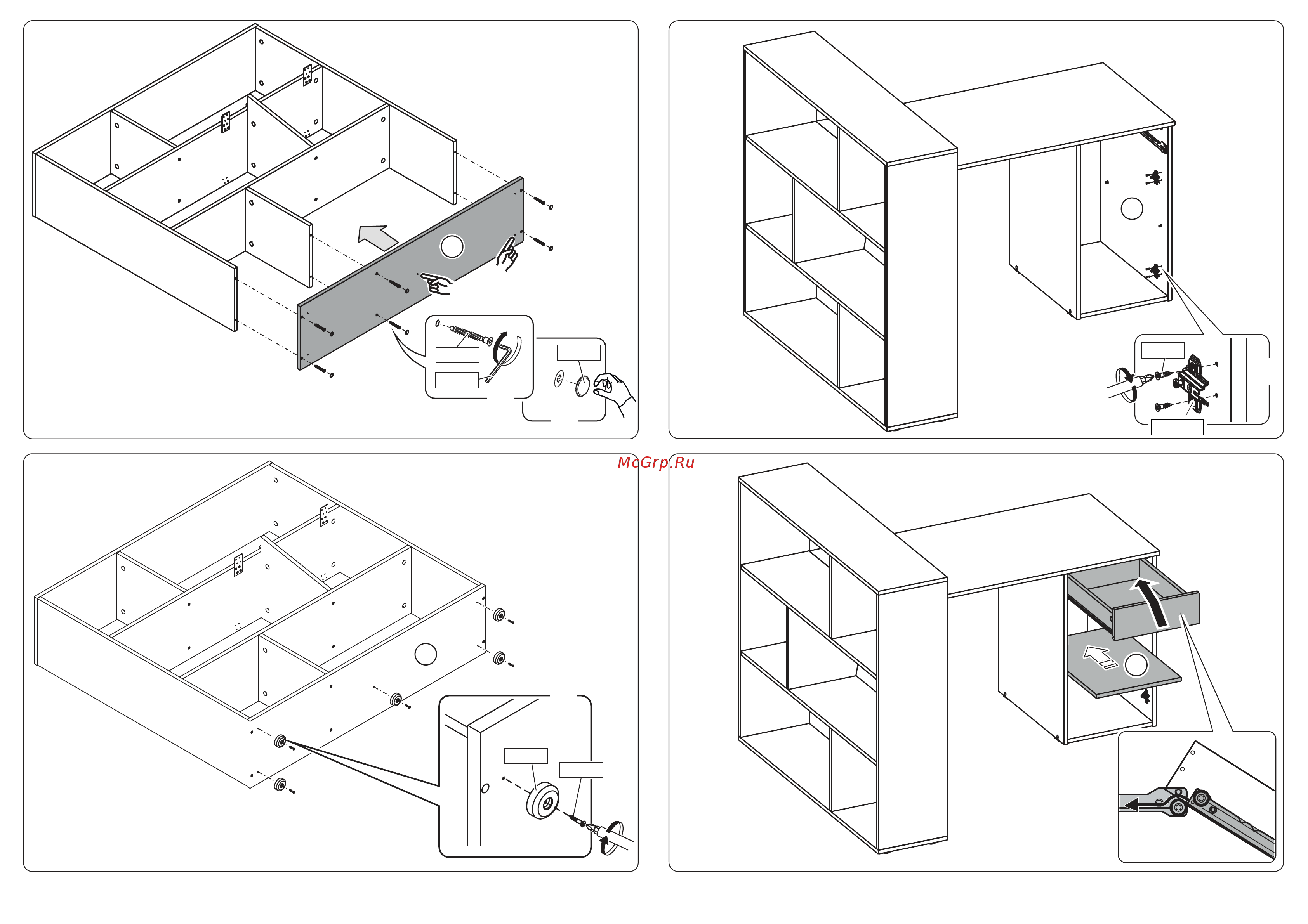 McGrp.Ru