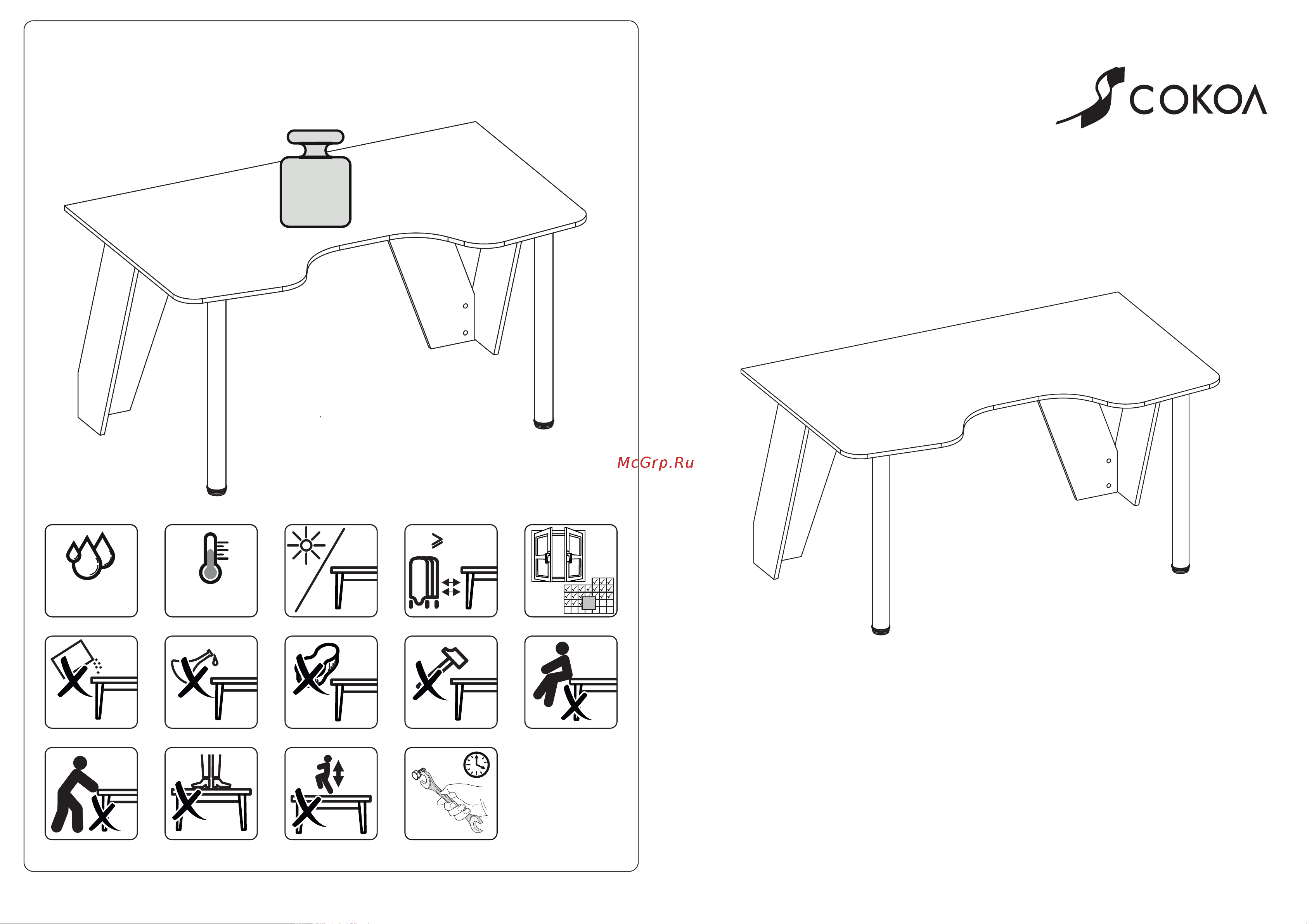 СОКОЛ

McGrp.Ru