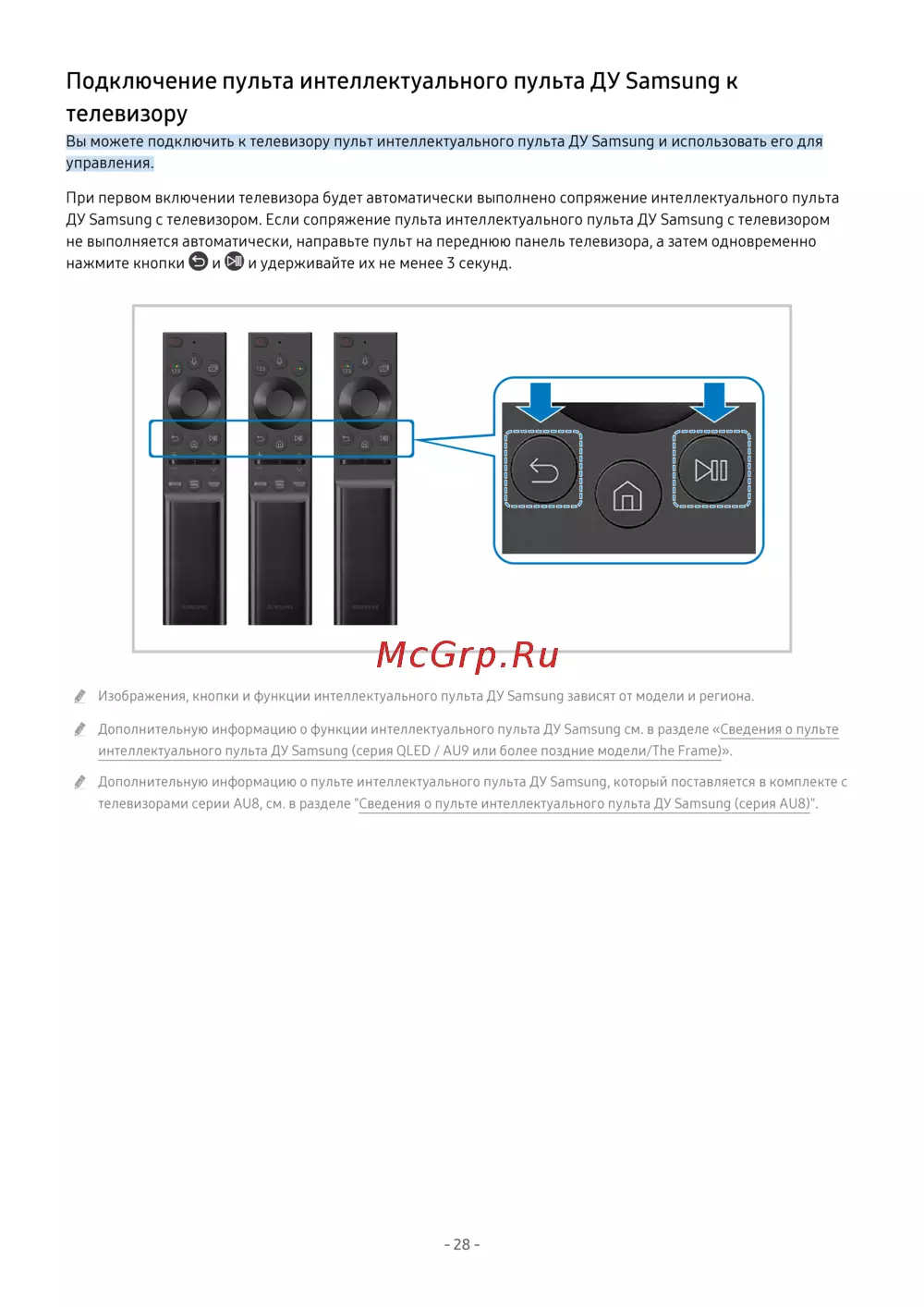 Подключение пульта интеллектуального пульта ДУ Samsung к телевизору

Вы можете подключить к телевизору пульт интеллектуального пульта ДУ Samsung и использовать его для управления.

При первом включении телевизора будет автоматически выполнено сопряжение интеллектуального пульта ДУ Samsung с телевизором. Если сопряжение пульта интеллектуального пульта ДУ Samsung с телевизором не выполняется автоматически, направьте пульт на переднюю панель телевизора, а затем одновременно нажмите кнопки и и удерживайте их не менее 3 секунд.

SAMSUNG

SAMSUNG

SAMSUNG

McGrp.Ru

Изображения, кнопки и функции интеллектуального пульта ДУ Samsung зависят от модели и региона.

Дополнительную информацию о функции интеллектуального пульта ДУ Samsung см. в разделе «Сведения о пульте интеллектуального пульта ДУ Samsung (серия QLED / AU9 или более поздние модели/The Frame)».

Дополнительную информацию о пульте интеллектуального пульта ДУ Samsung, который поставляется в комплекте с телевизорами серии AU8, см. в разделе "Сведения о пульте интеллектуального пульта ДУ Samsung (серия AU8)".

- 28 -