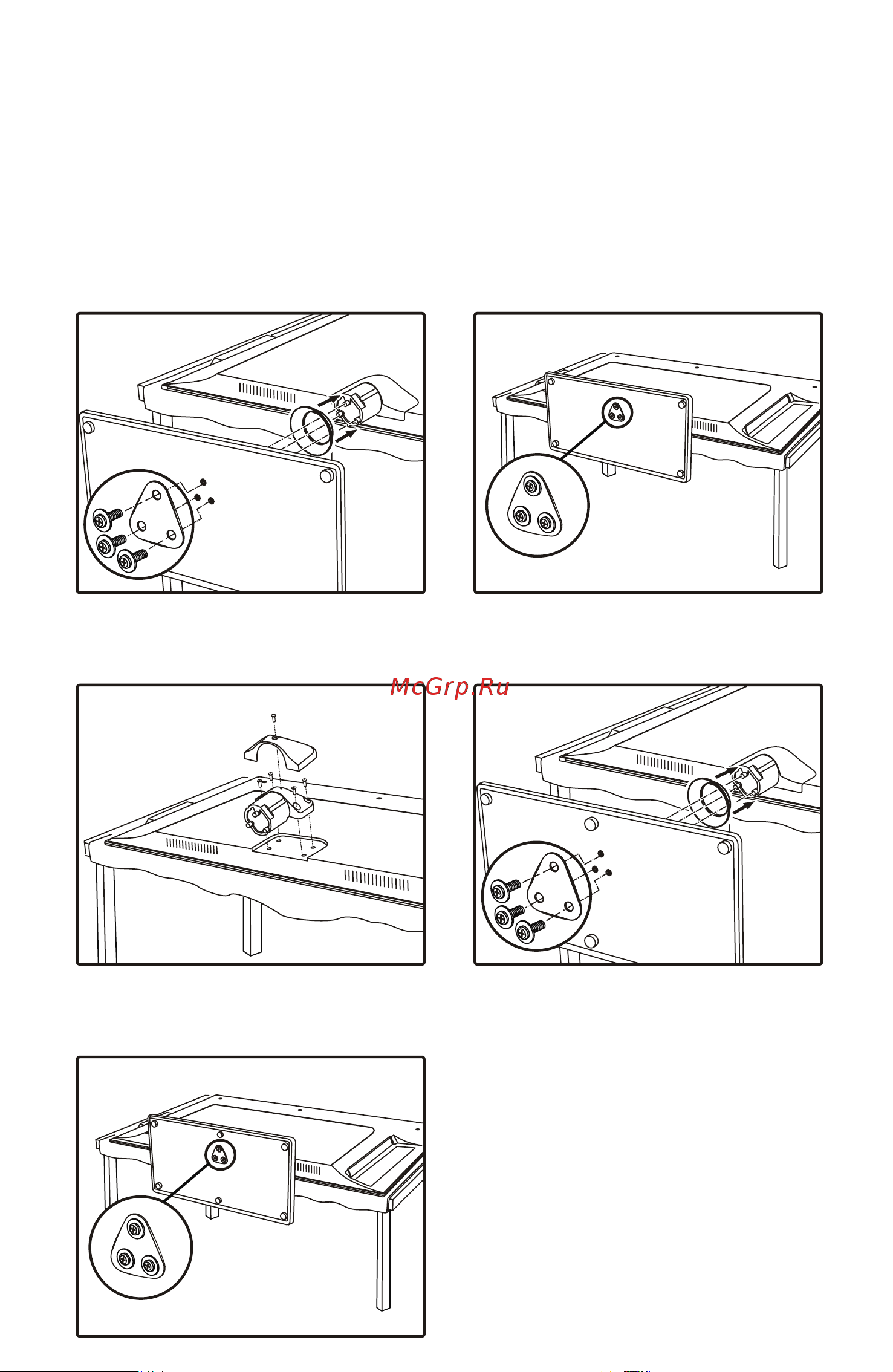 McGrp.Ru