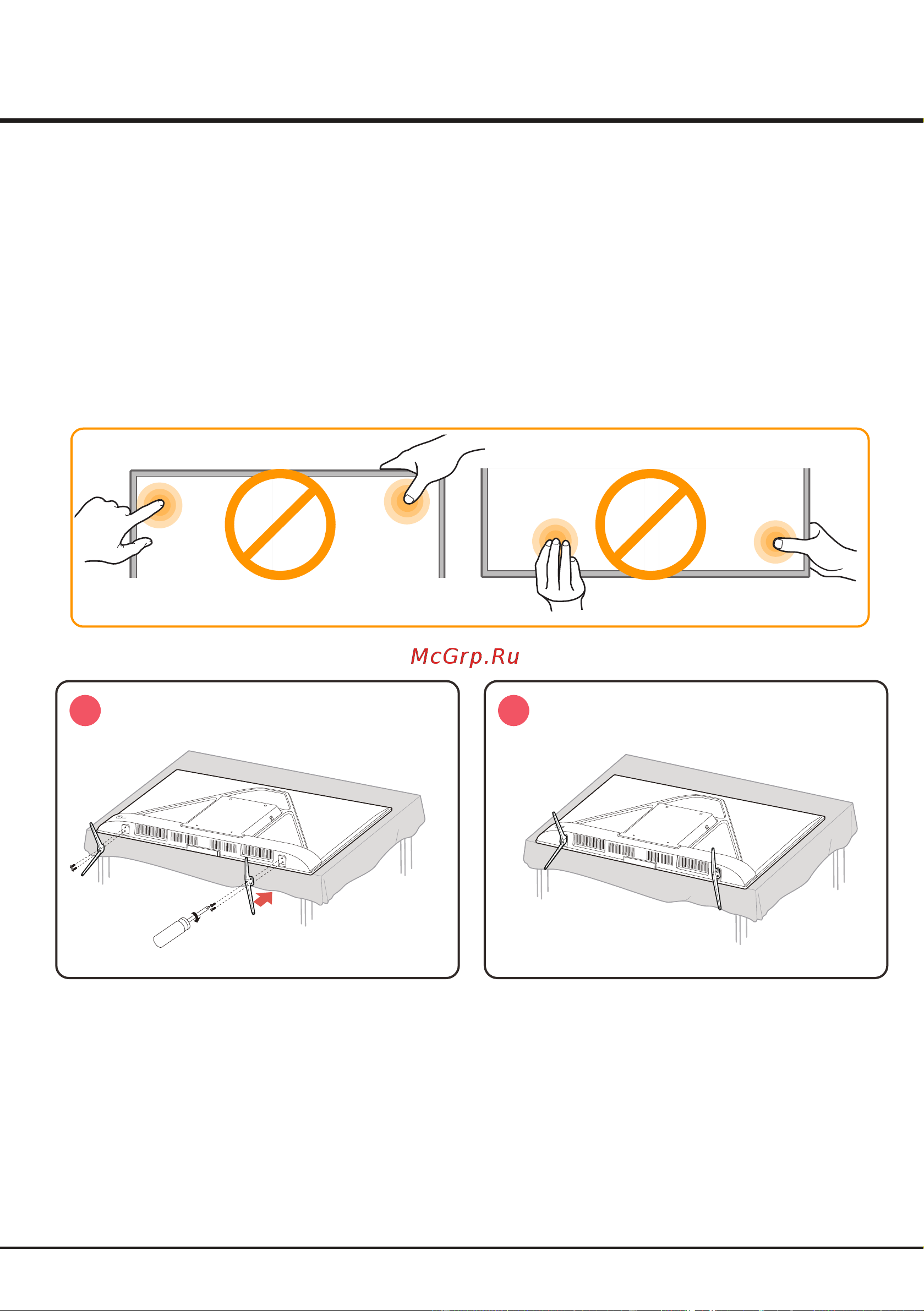 McGrp.Ru