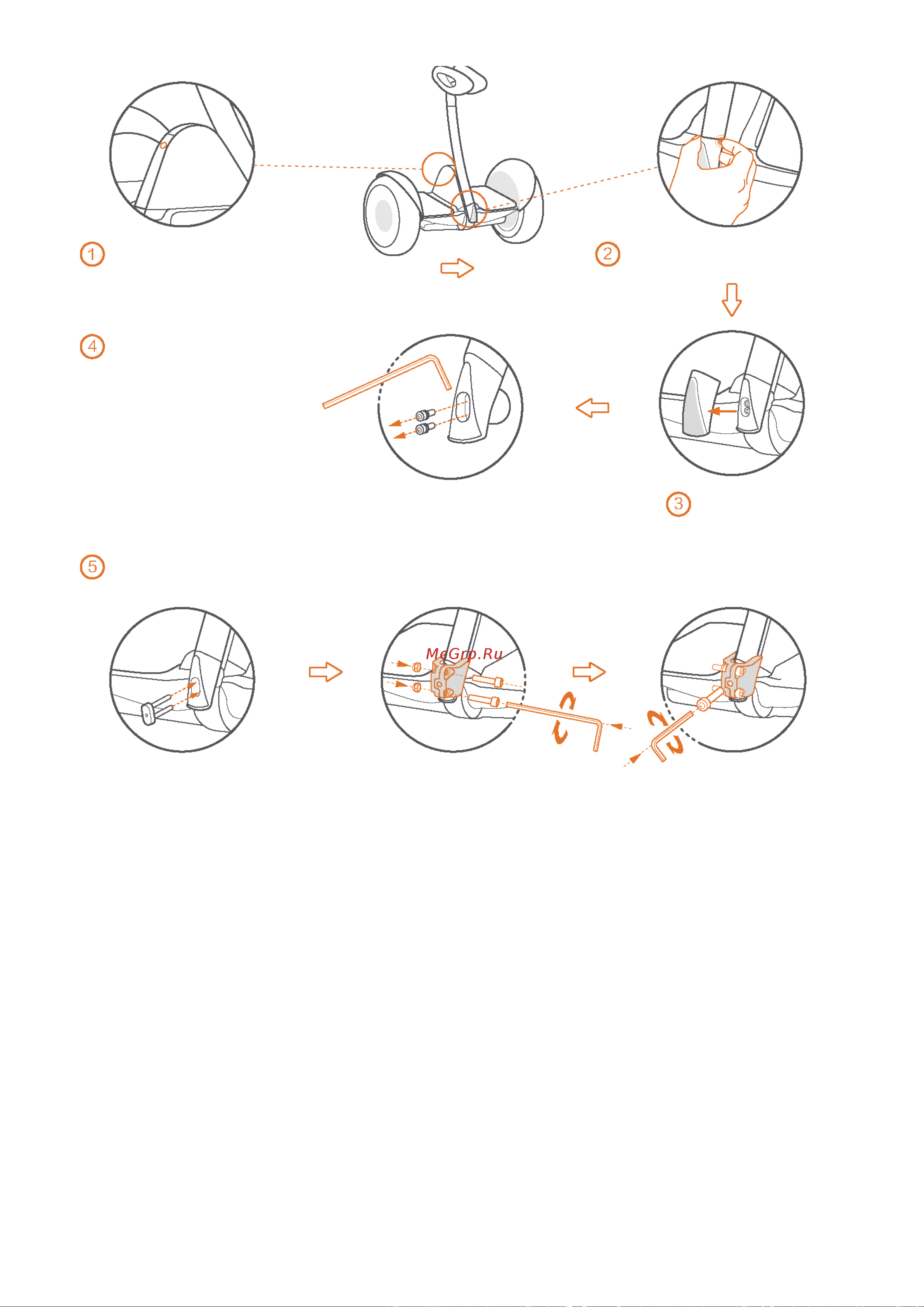 1

2

4

3

5

McGrp.Ru