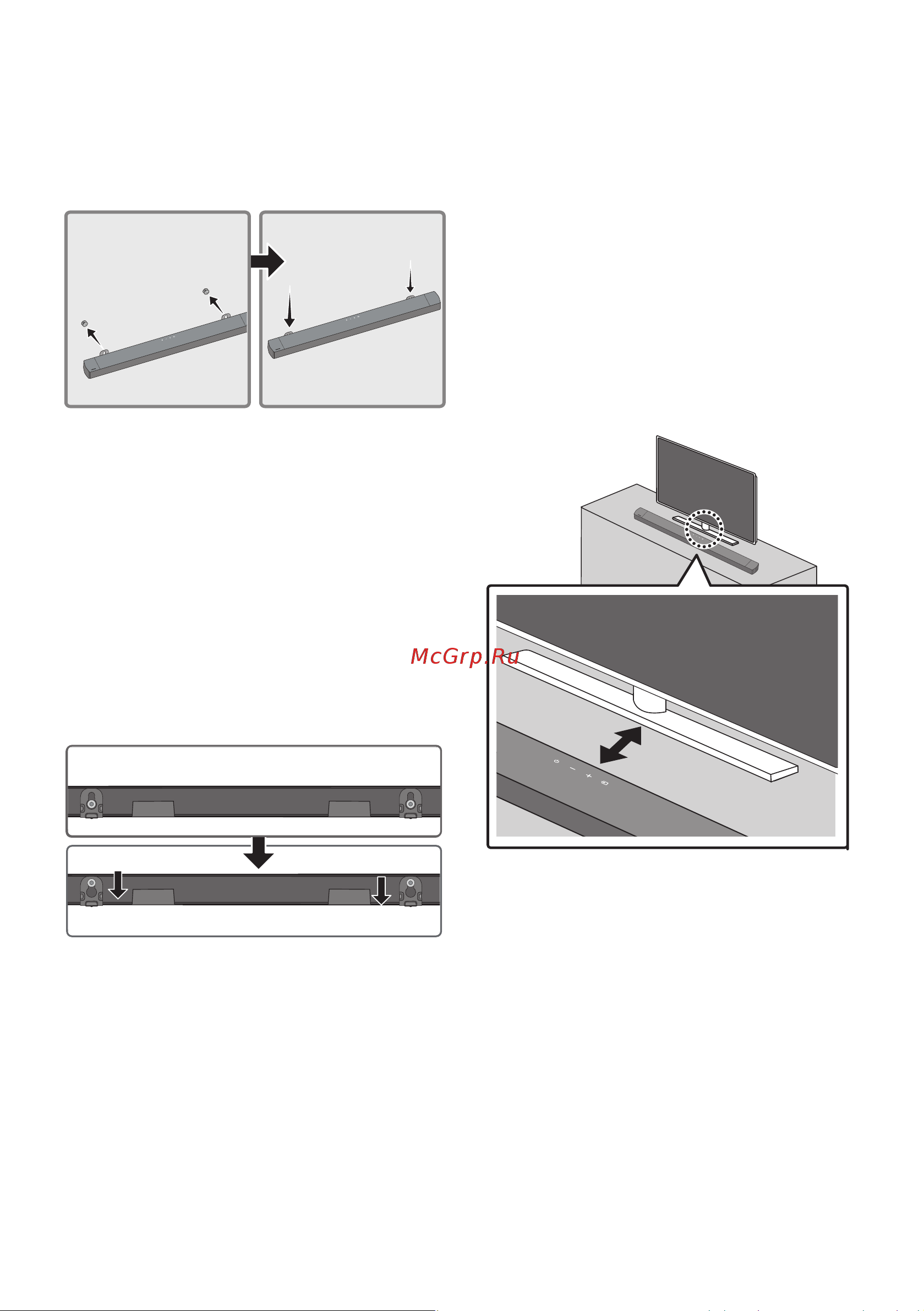 McGrp.Ru