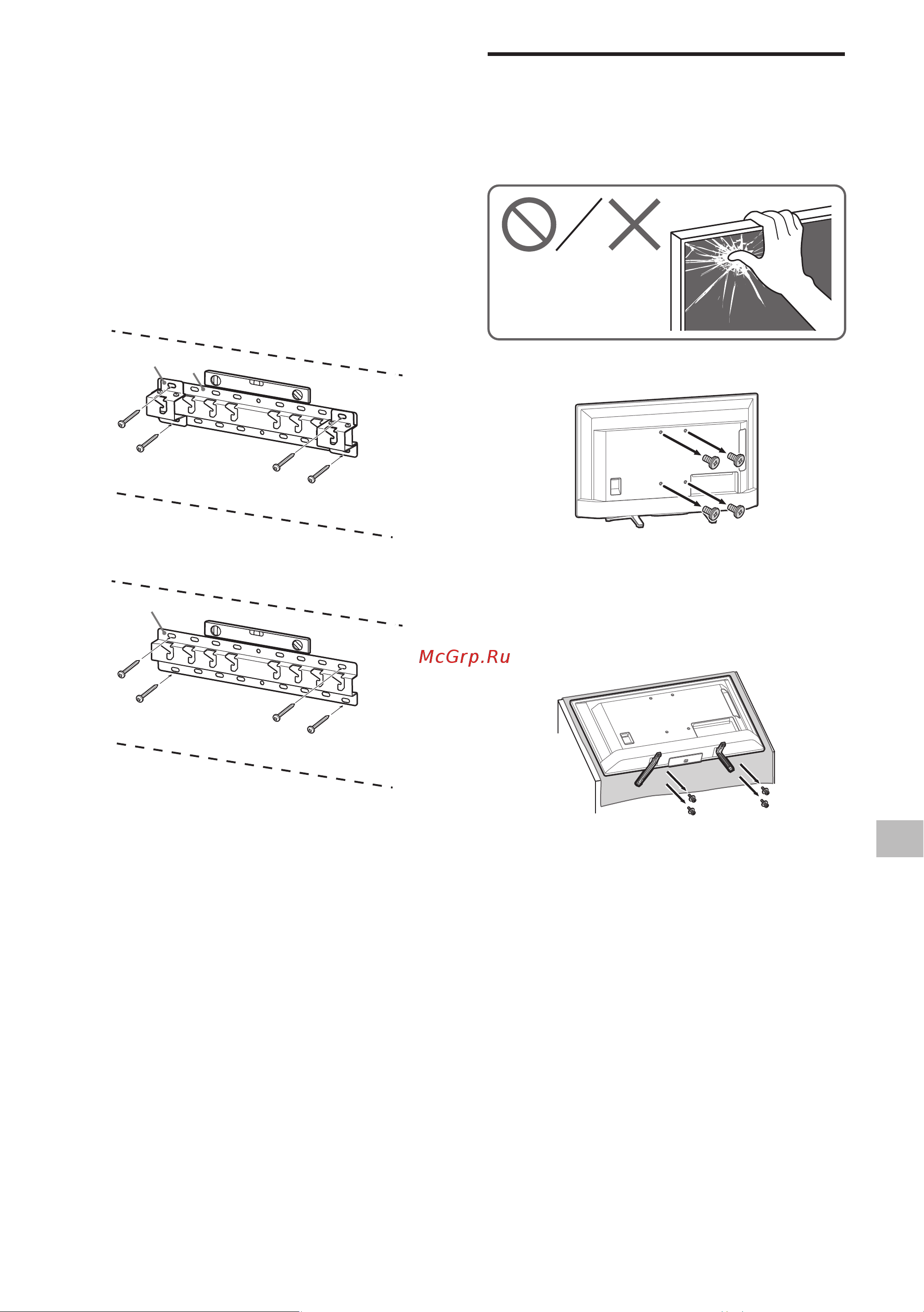 McGrp.Ru