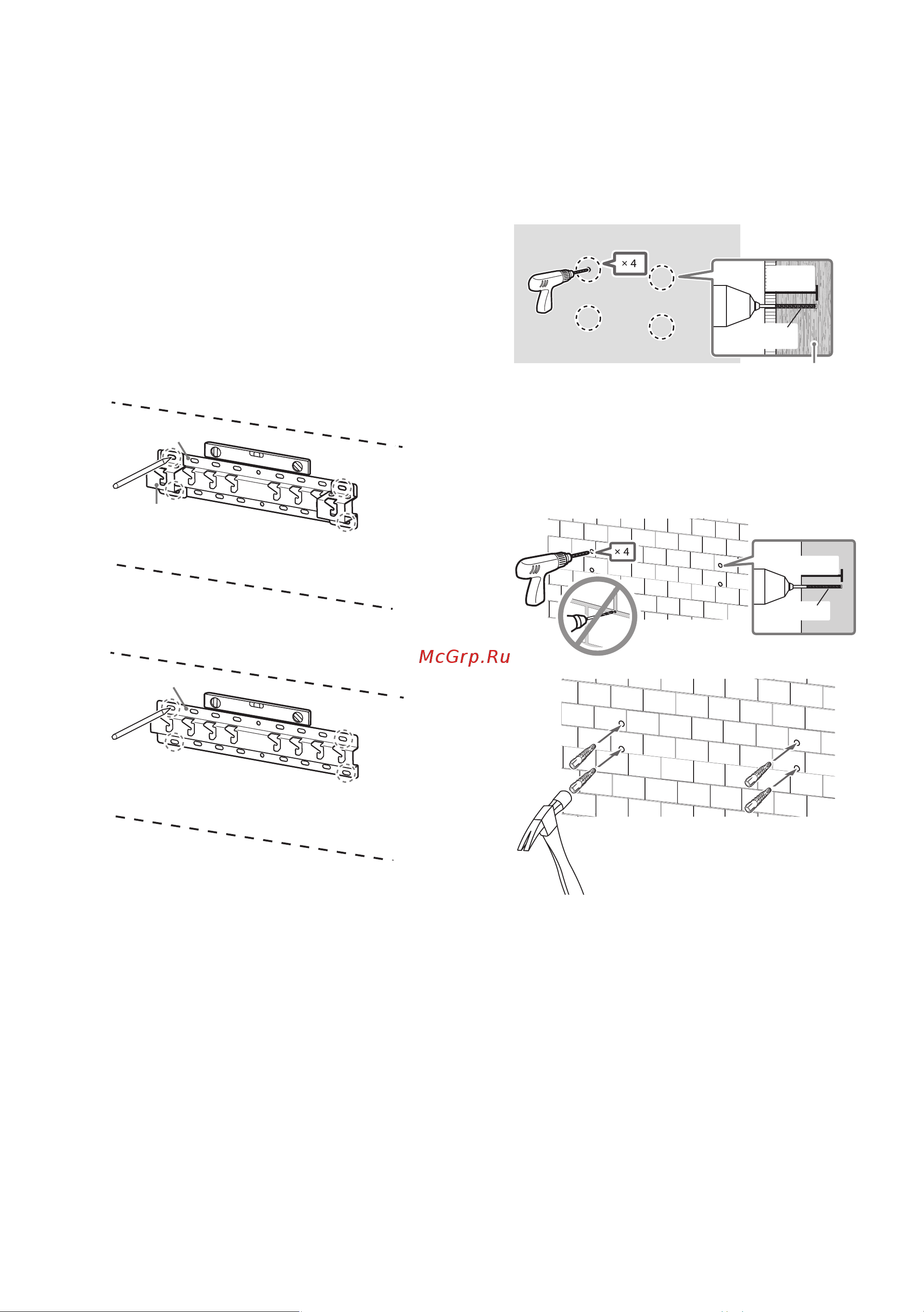 × 4

× 4

McGrp.Ru