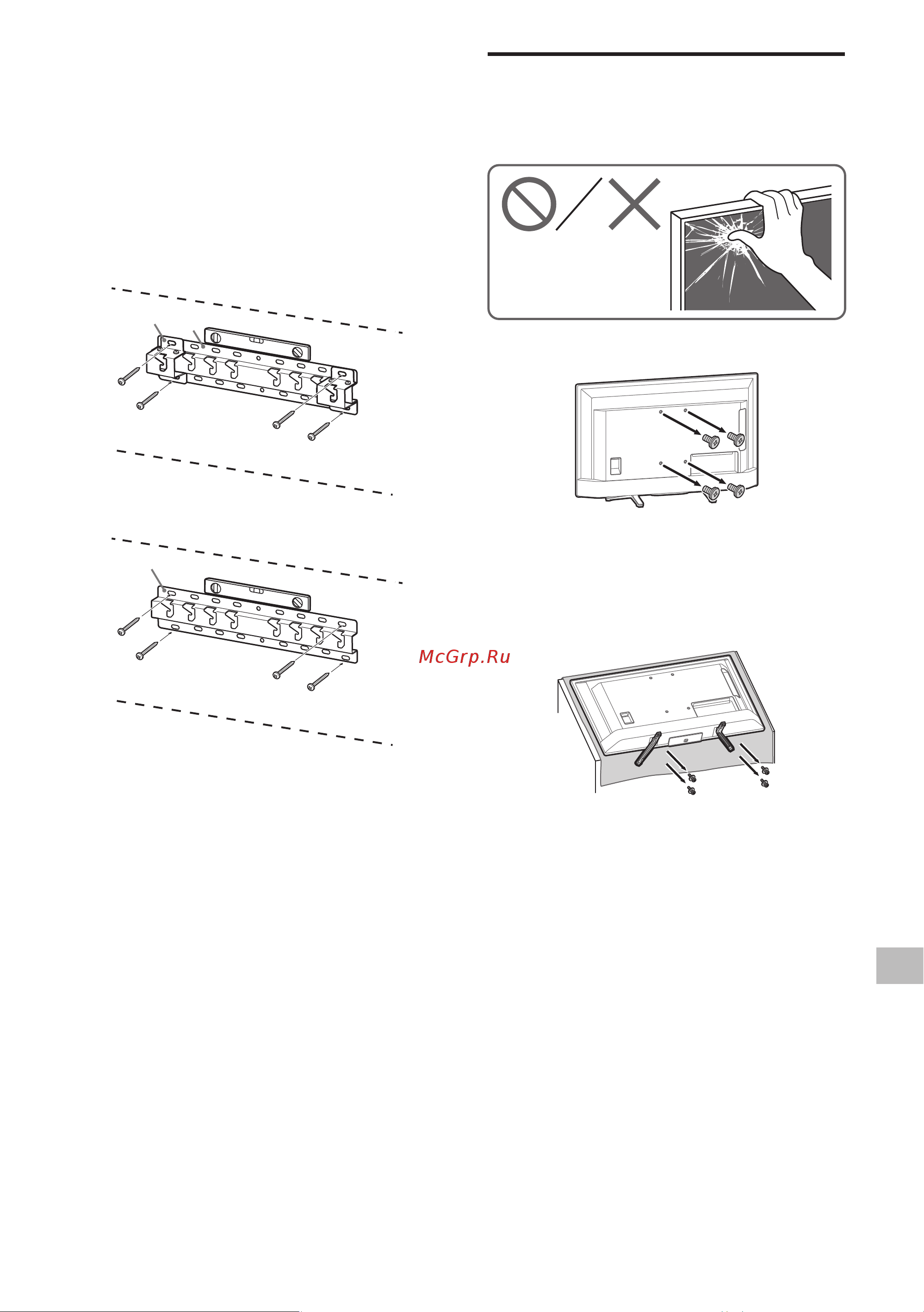 McGrp.Ru