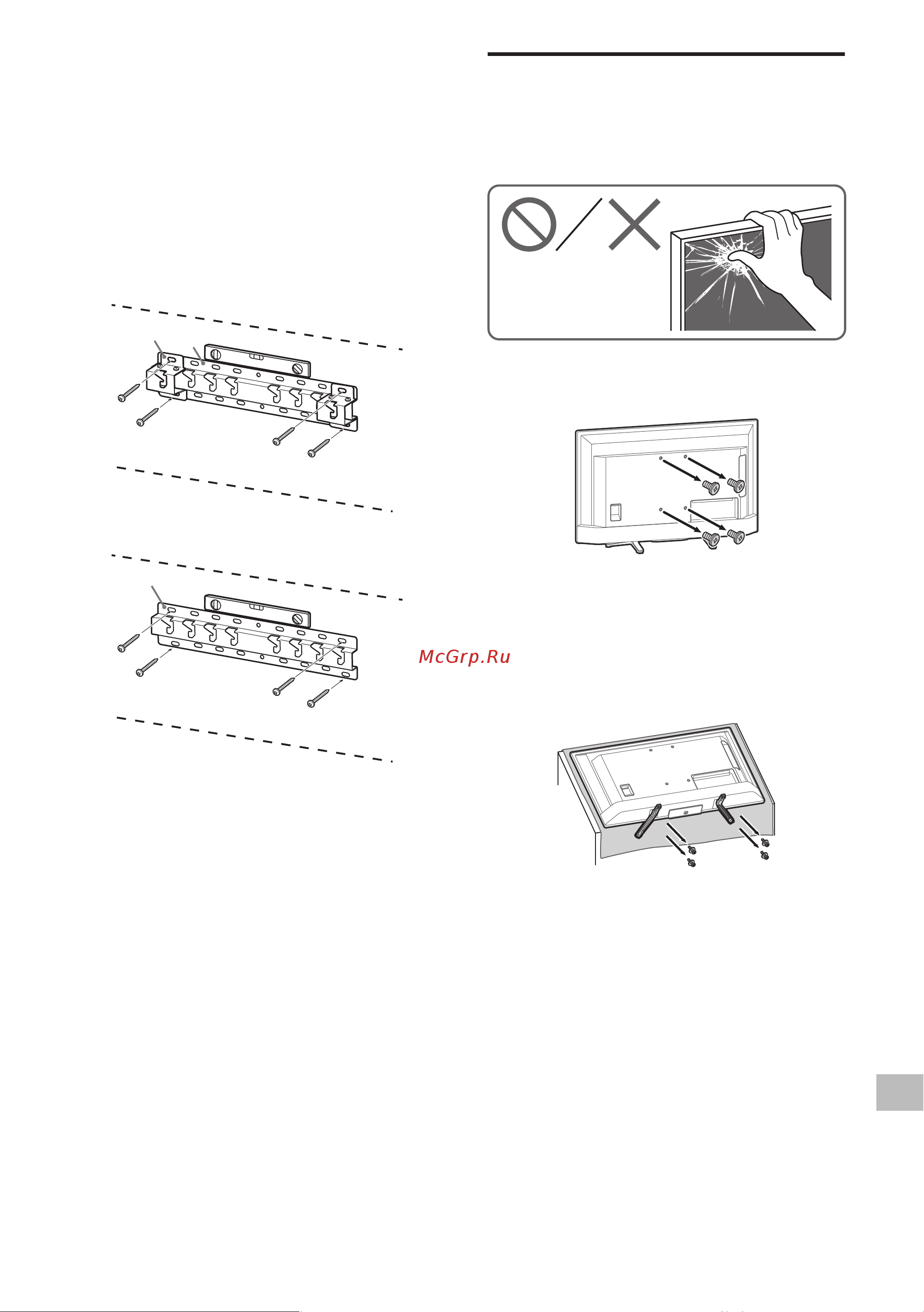 McGrp.Ru