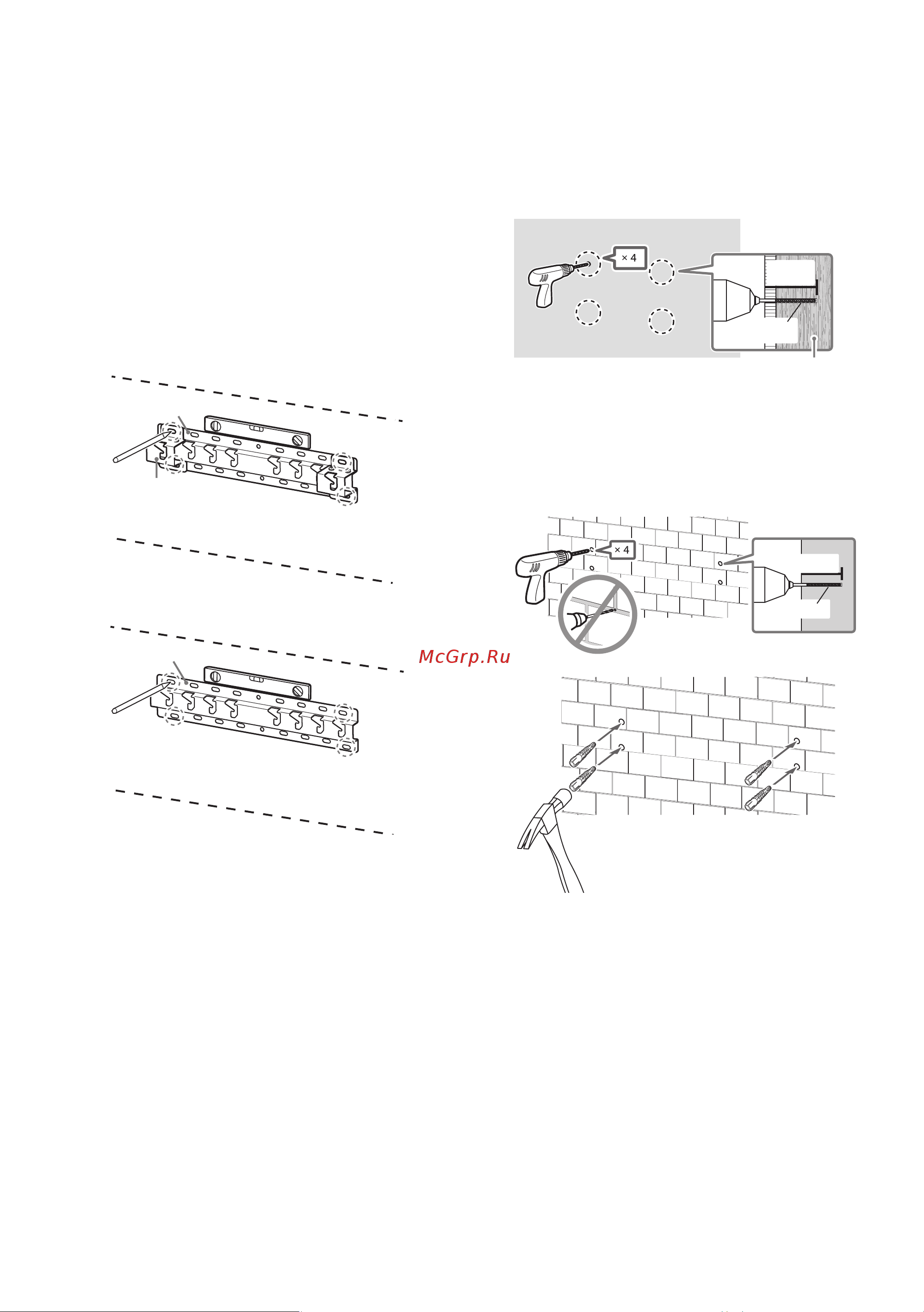 × 4

× 4

McGrp.Ru