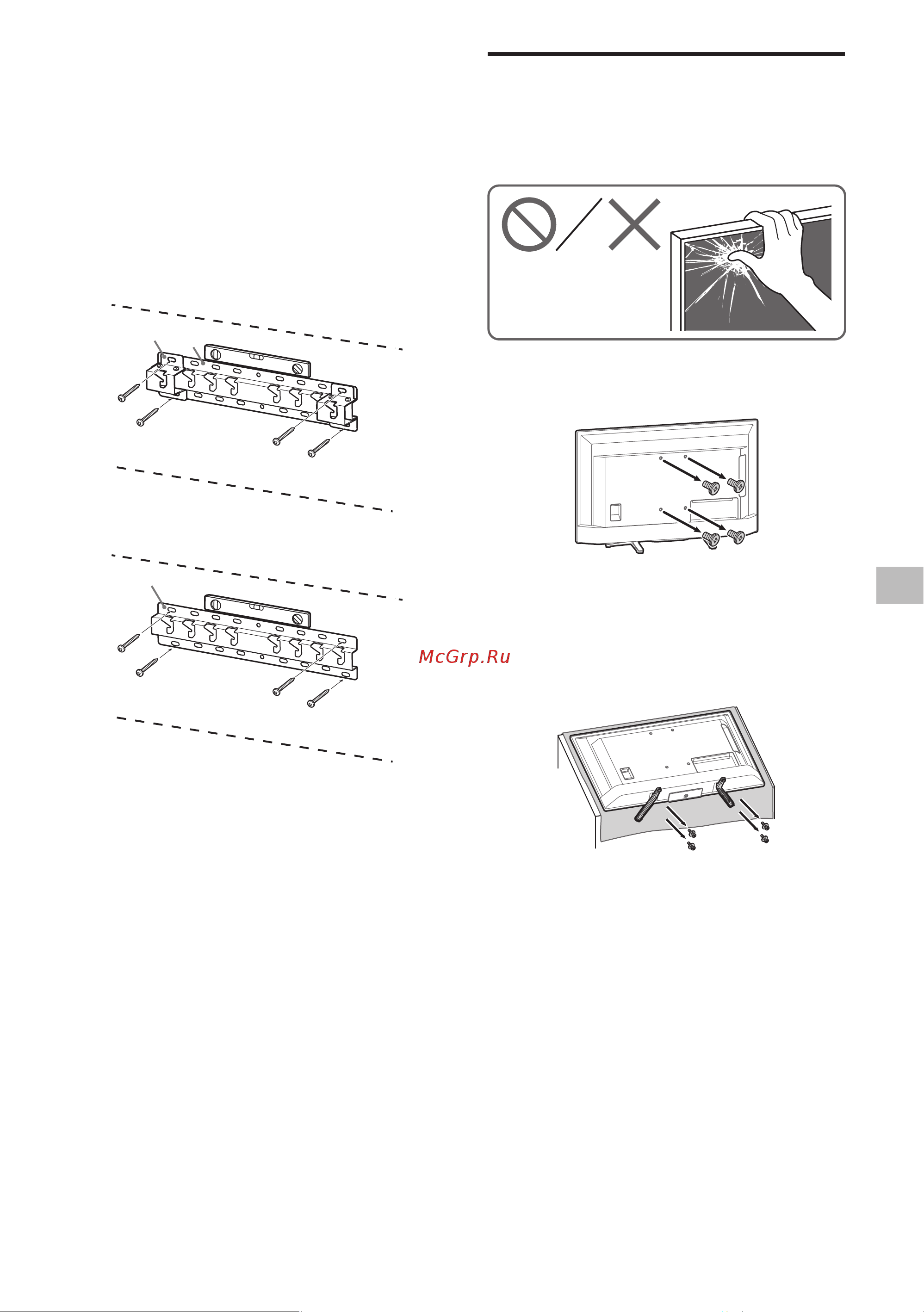 McGrp.Ru