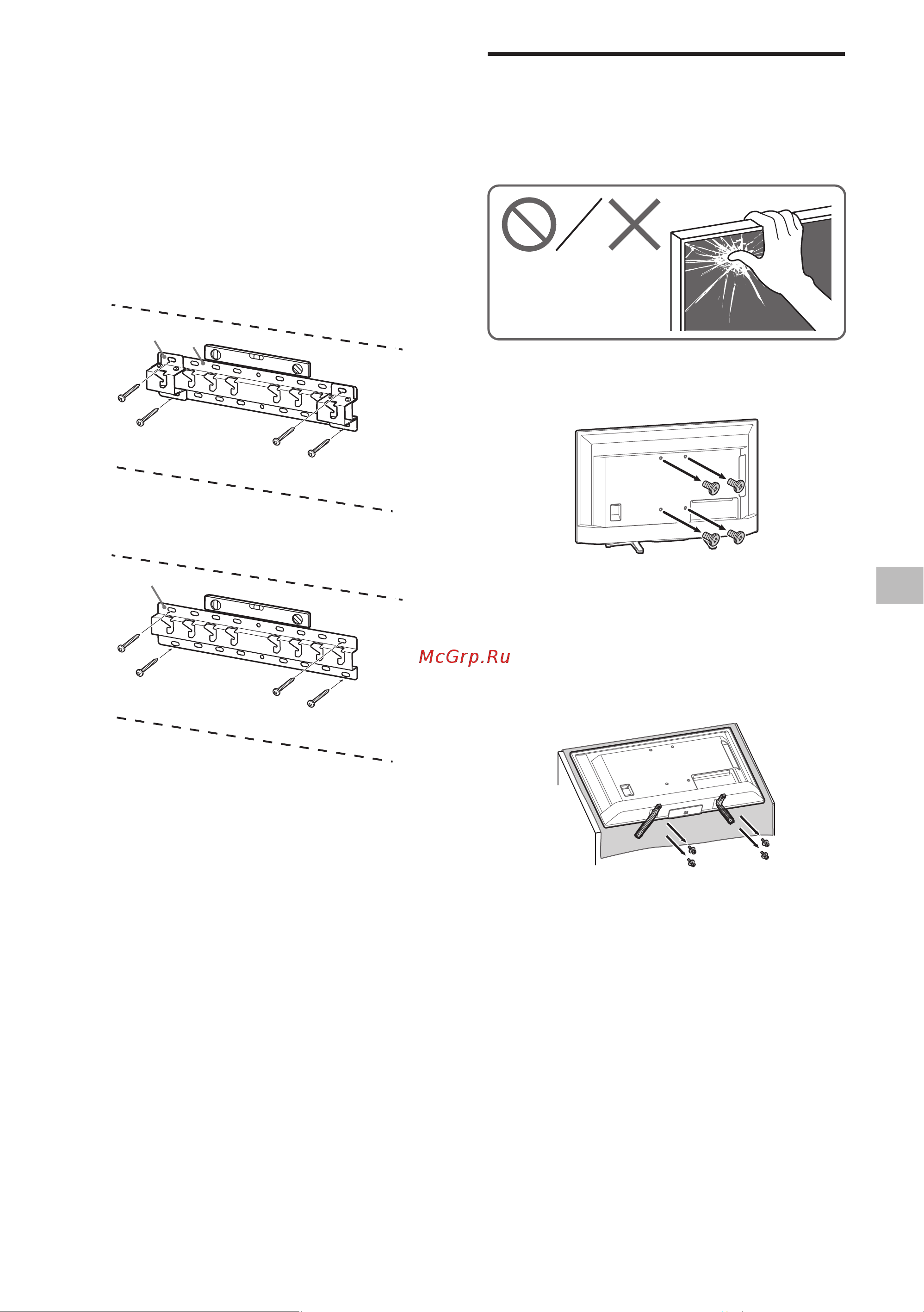 McGrp.Ru