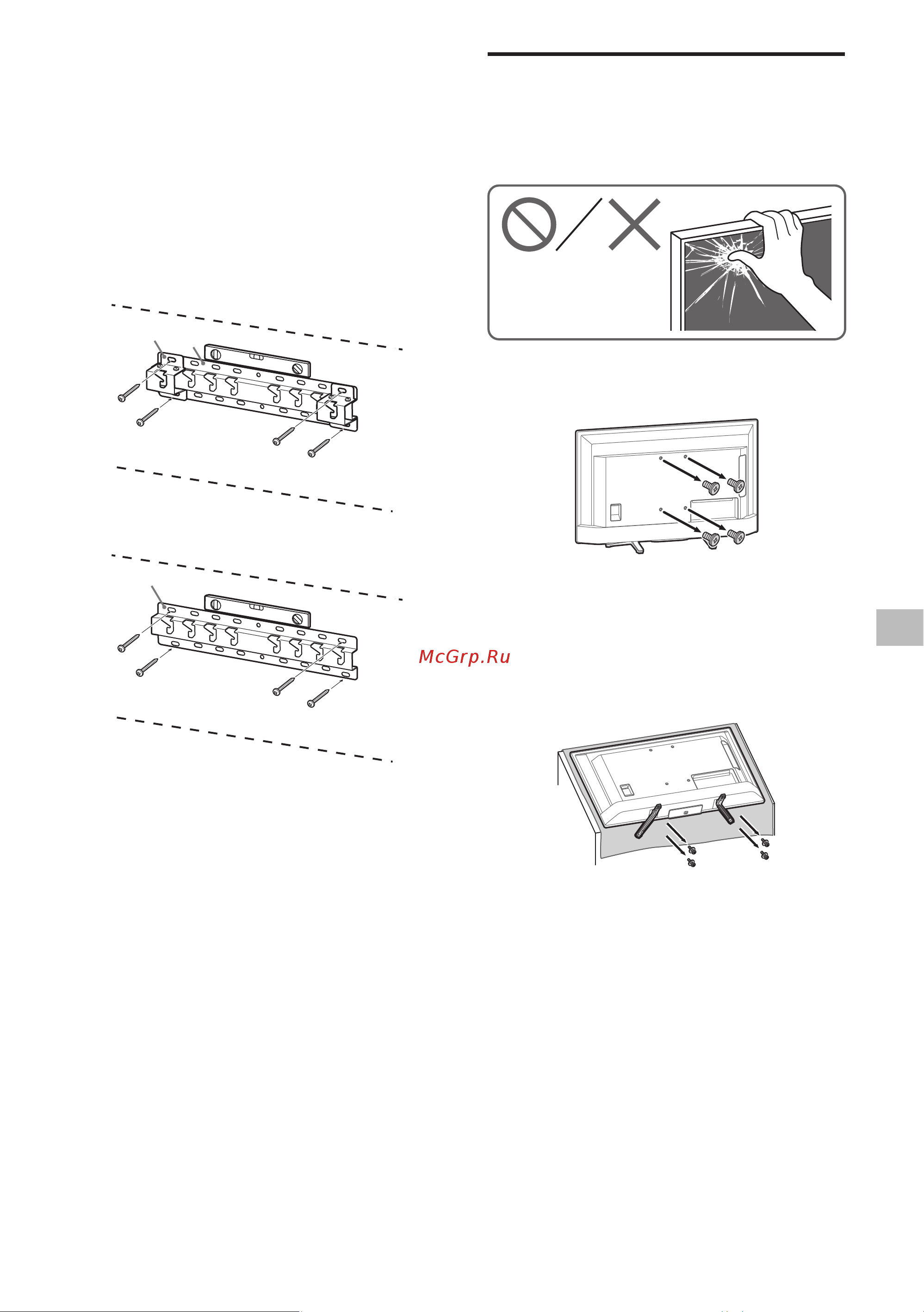 McGrp.Ru