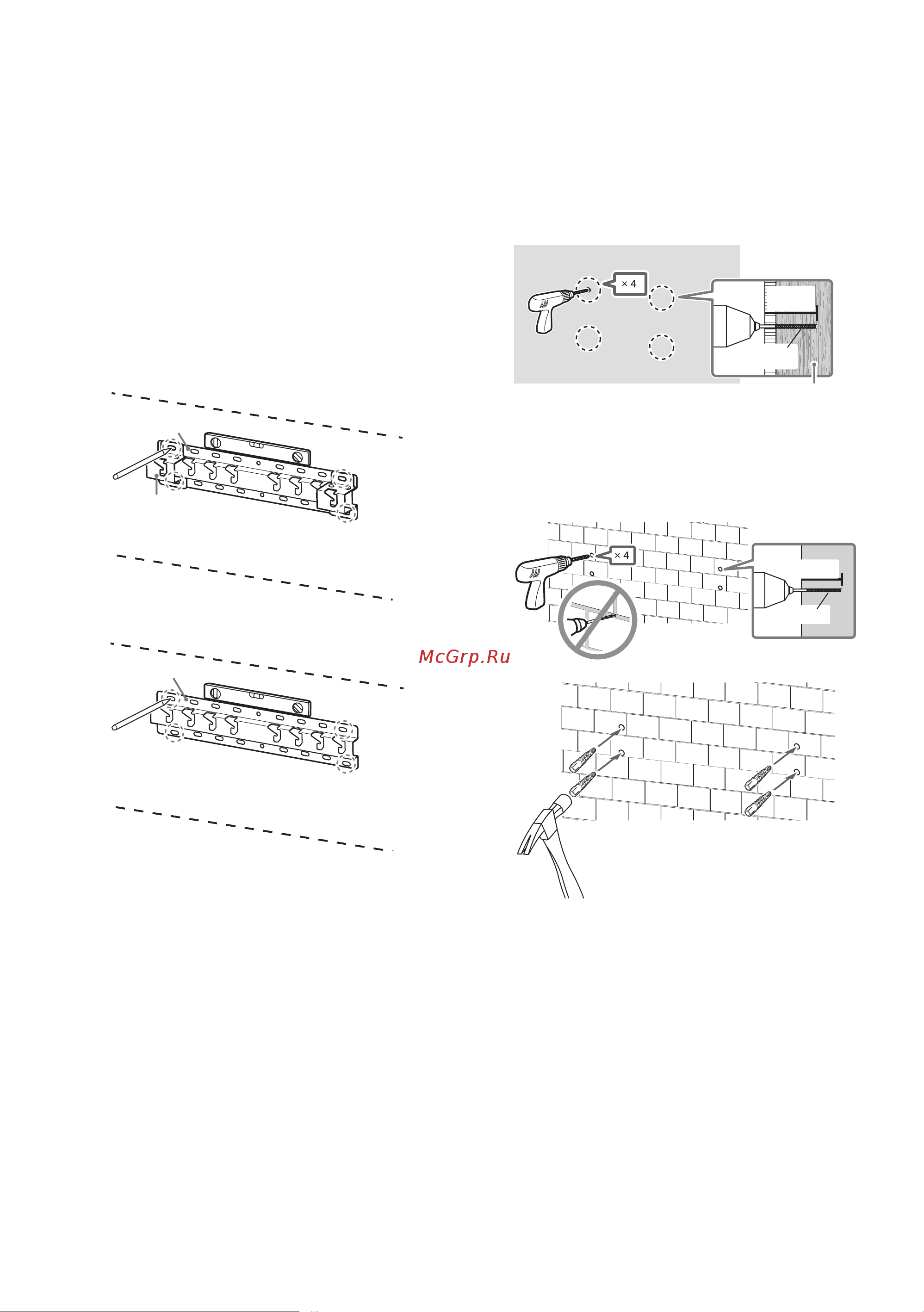 × 4

× 4

McGrp.Ru