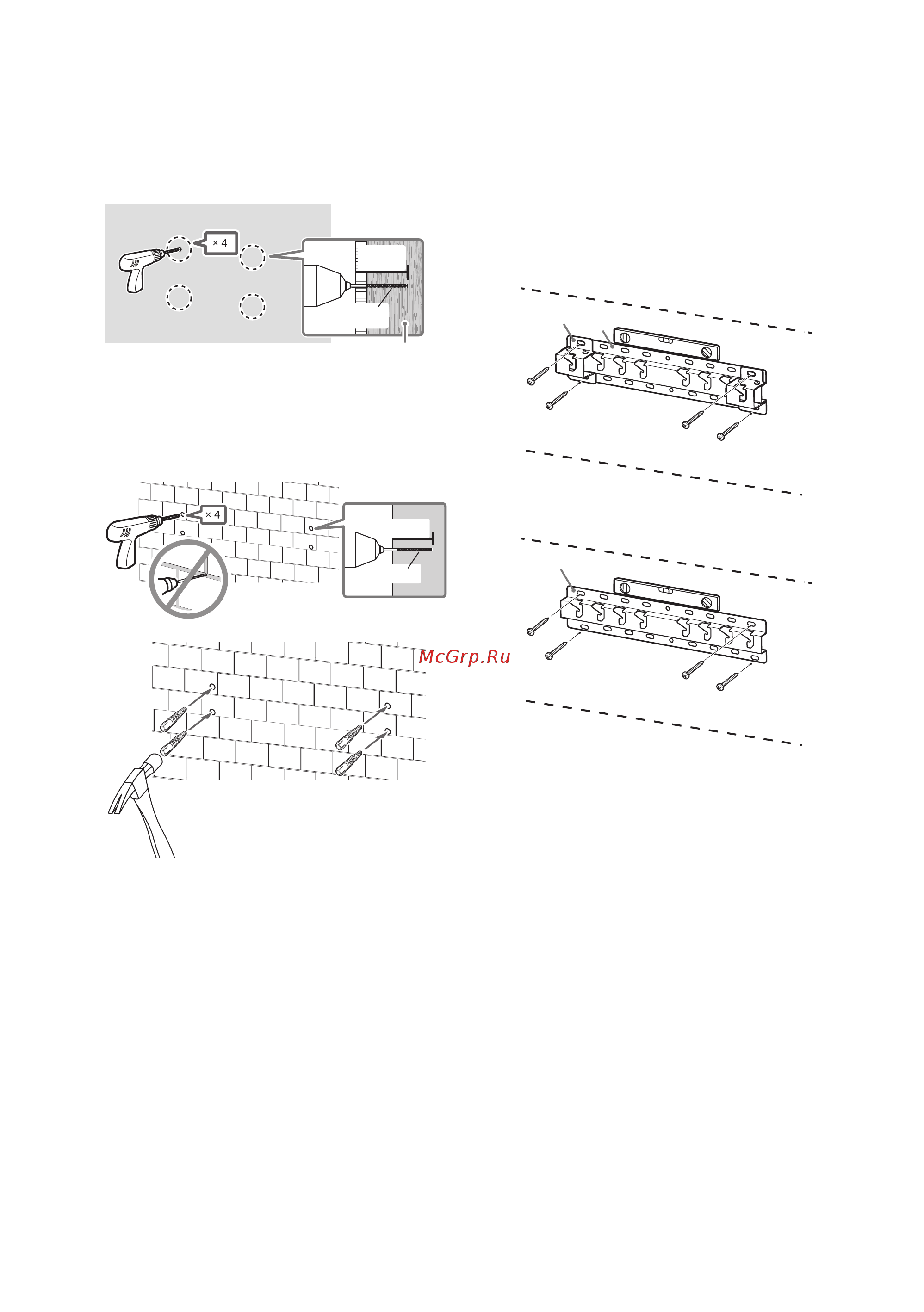 × 4

× 4

McGrp.Ru