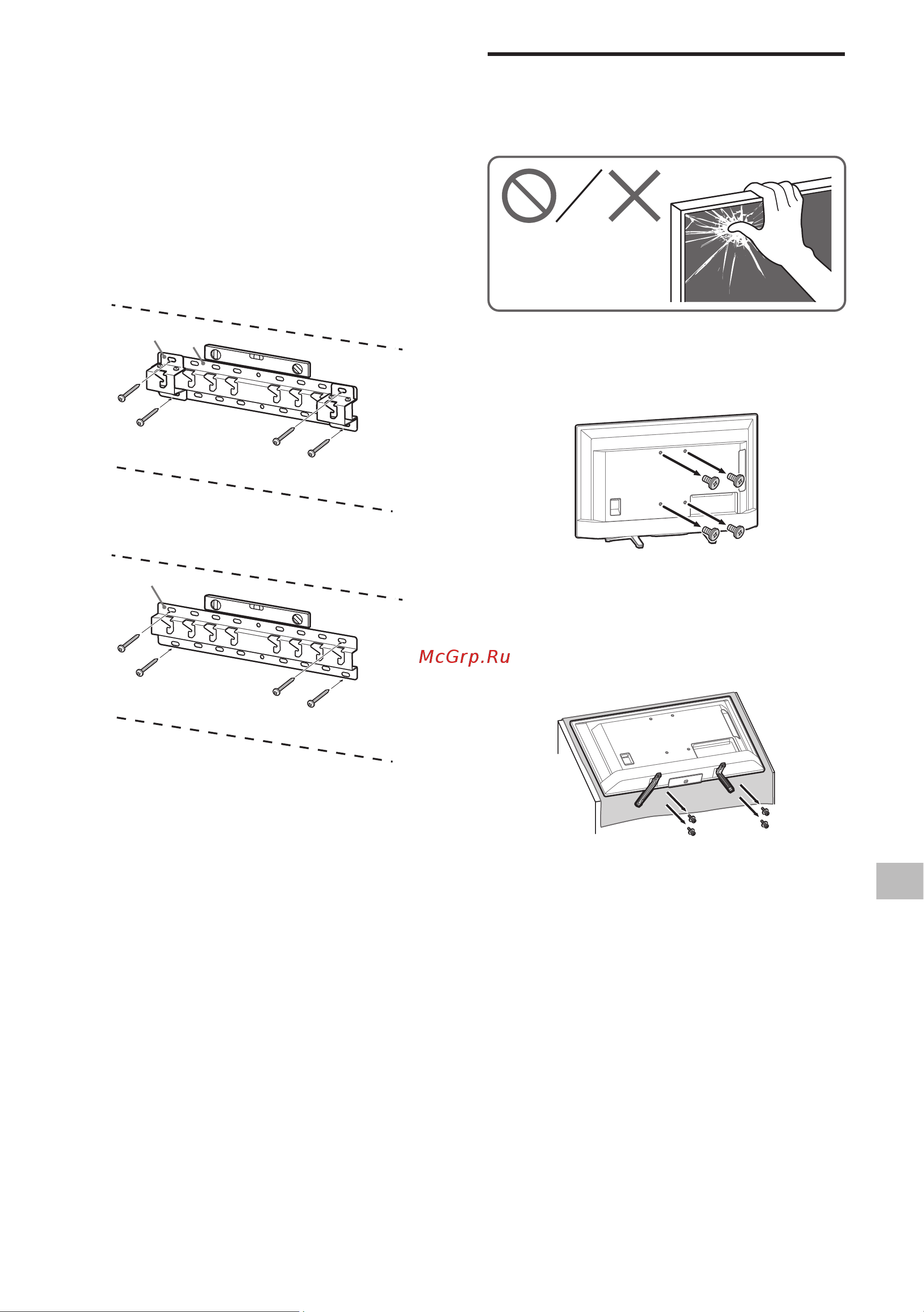 McGrp.Ru