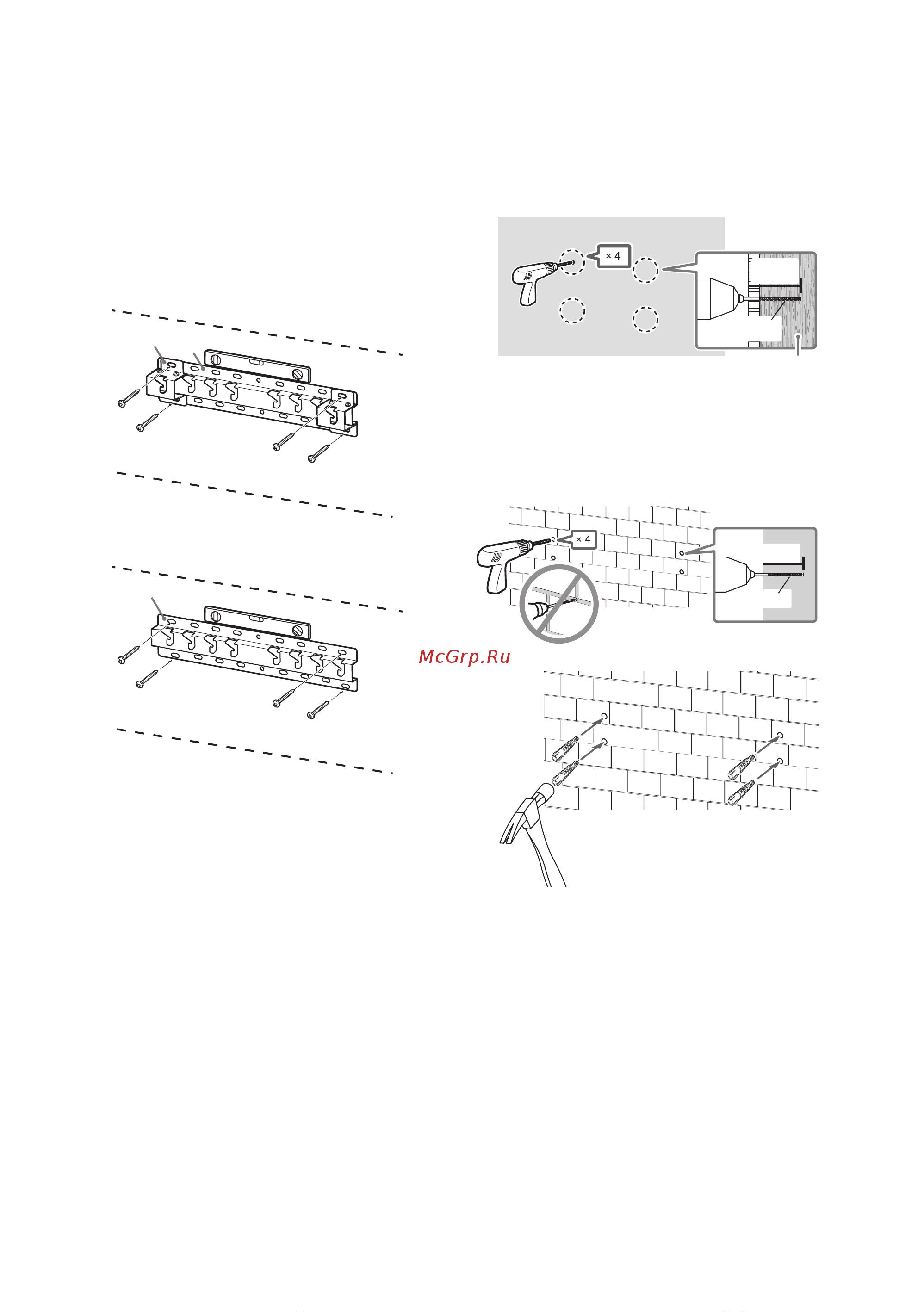 × 4

× 4

McGrp.Ru