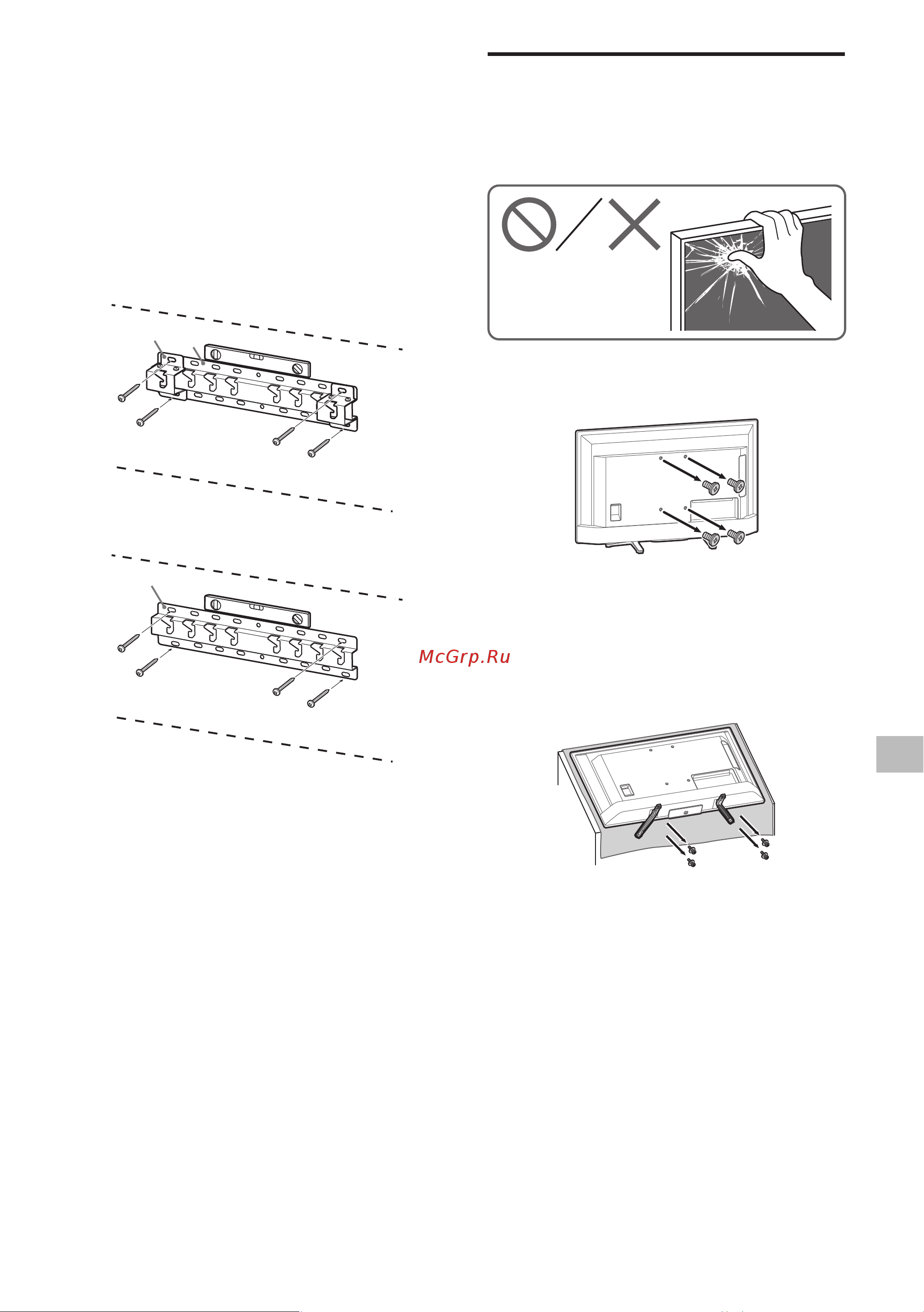 McGrp.Ru