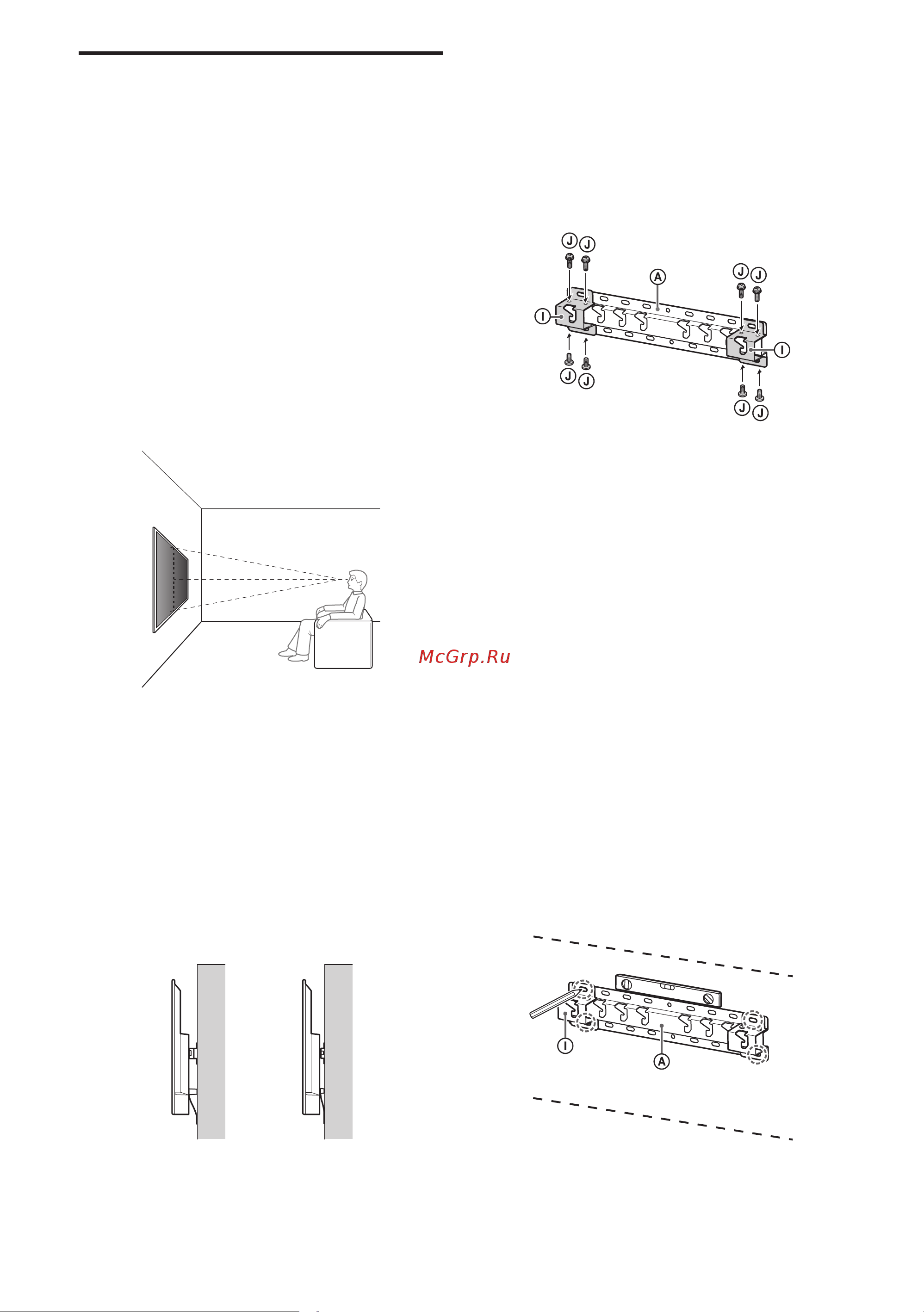 J J
A
J J
I
I
J J
J J

McGrp.Ru

I
A