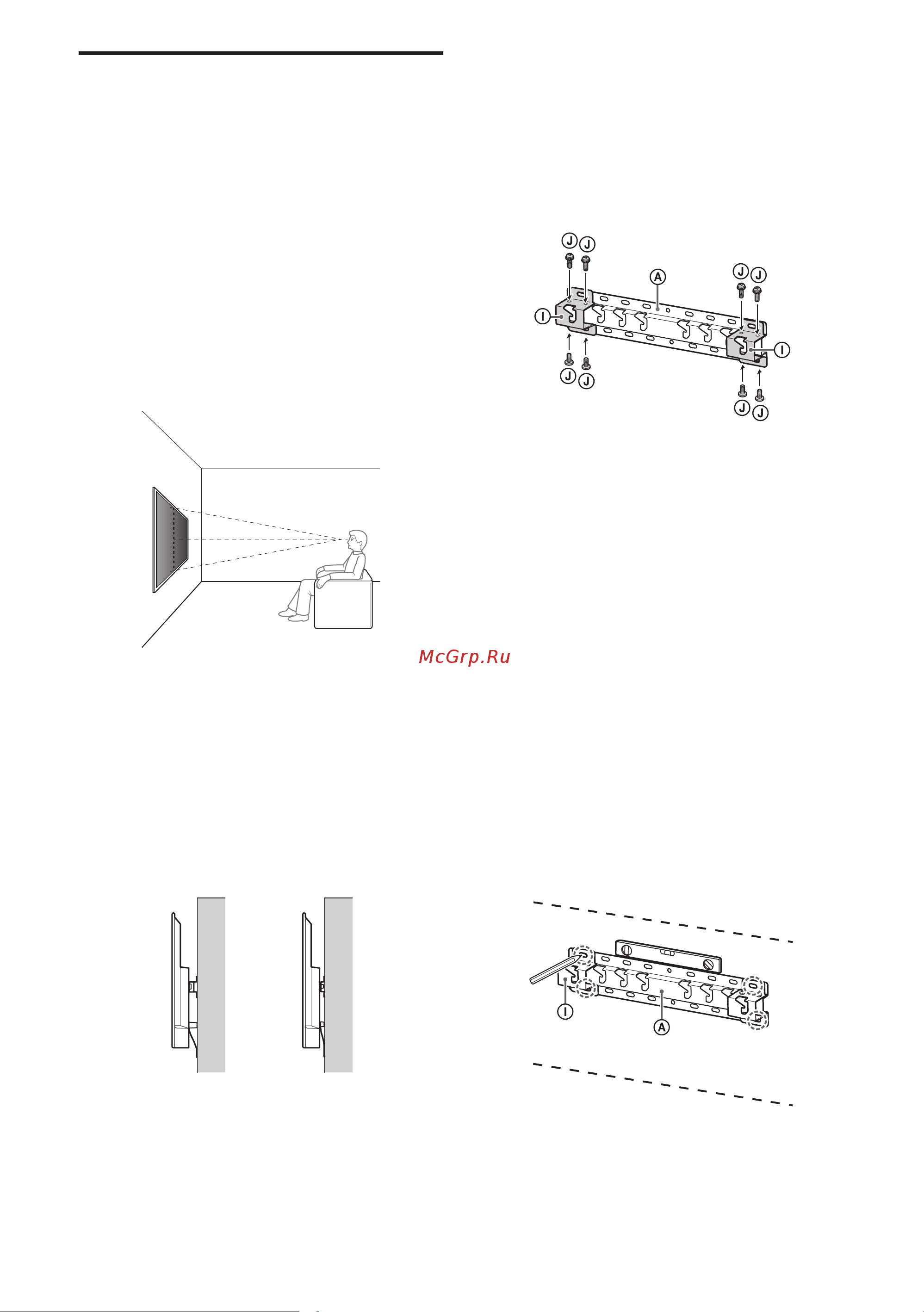 J J
A
J J
I
I
J J
J J

McGrp.Ru

I
A