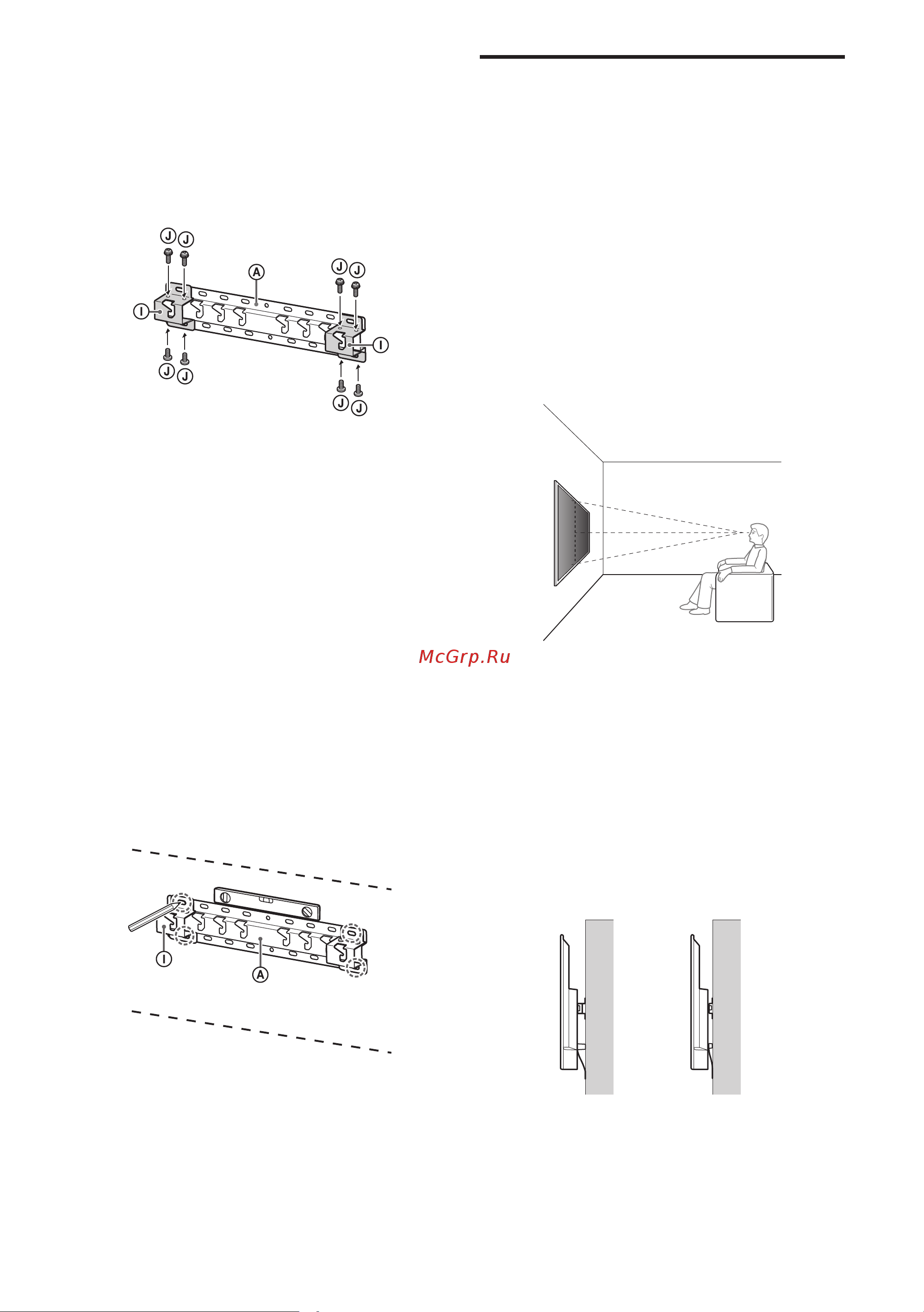 J J
A
J J
I
I
J J
J J

McGrp.Ru

I
A