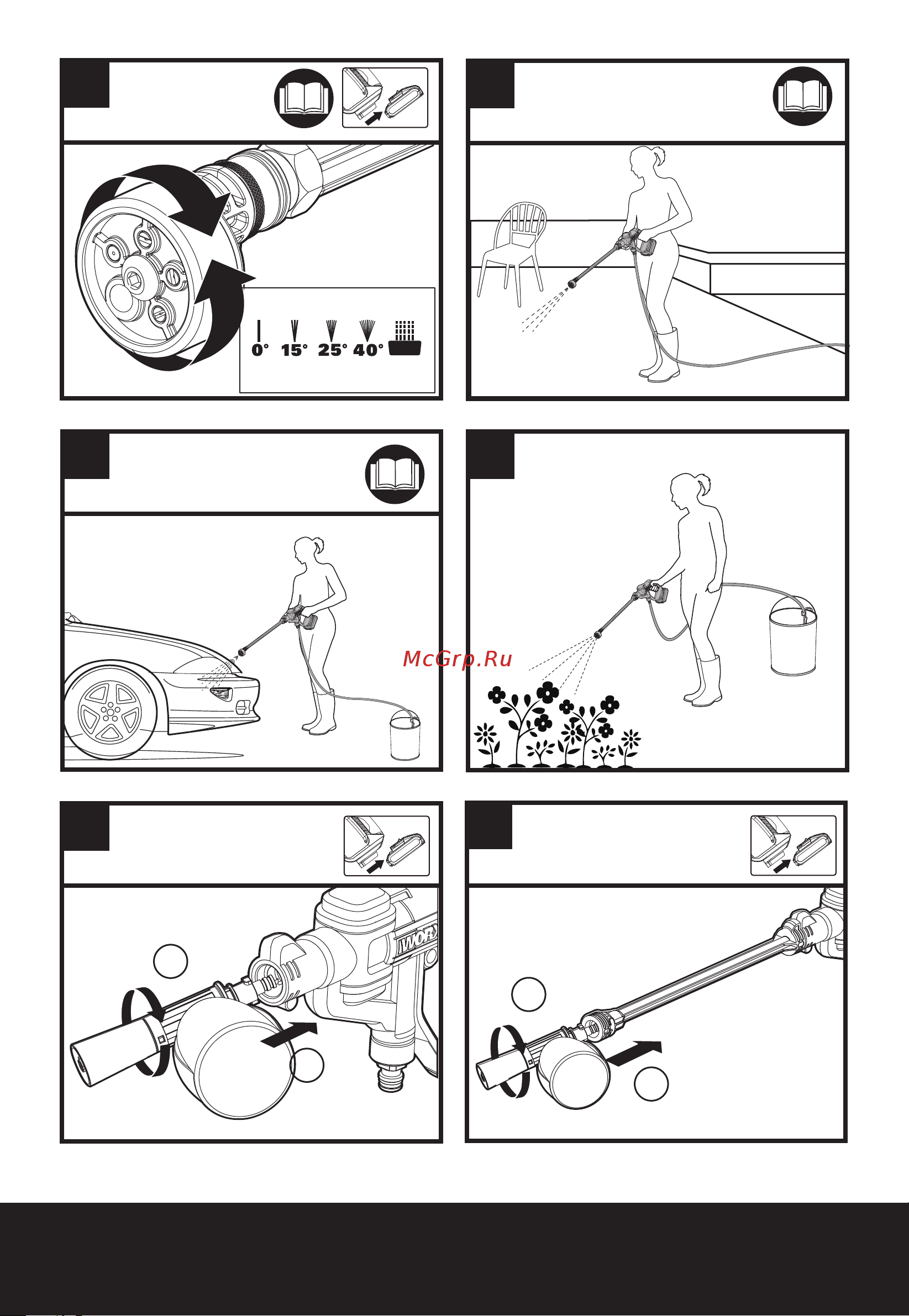 0° 15° 25° 40°

McGrp.Ru

WORX