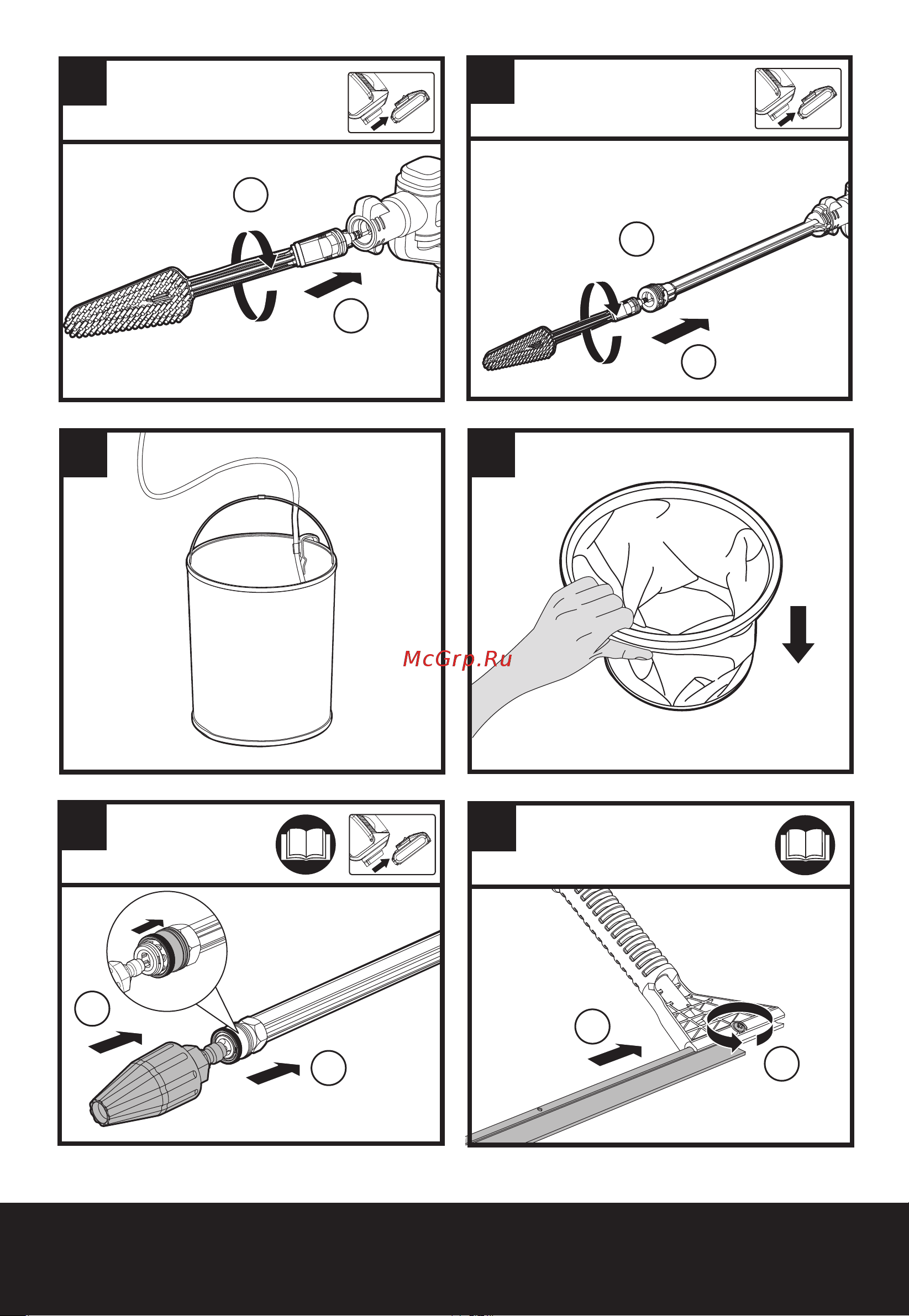 McGrp.Ru