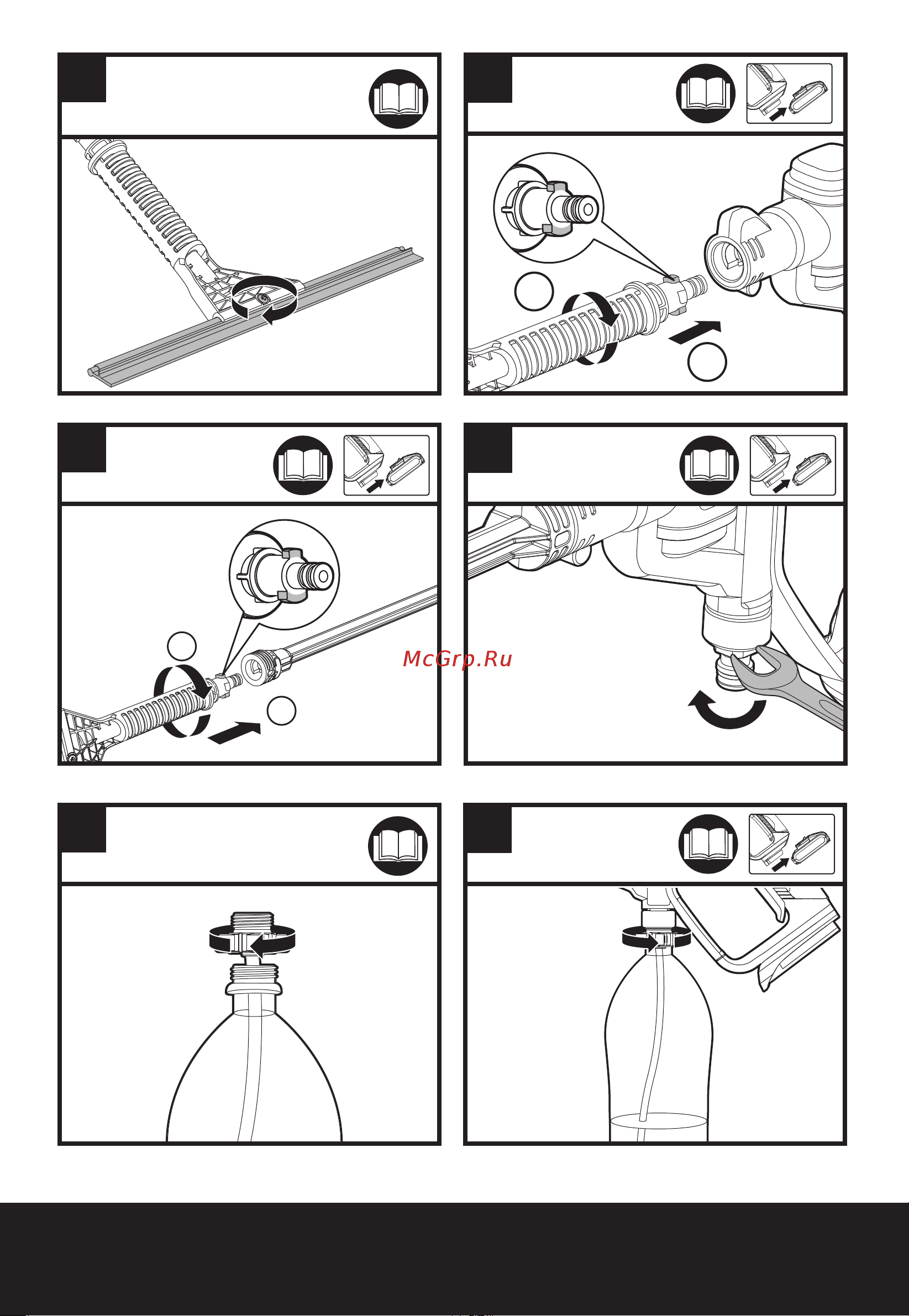 McGrp.Ru