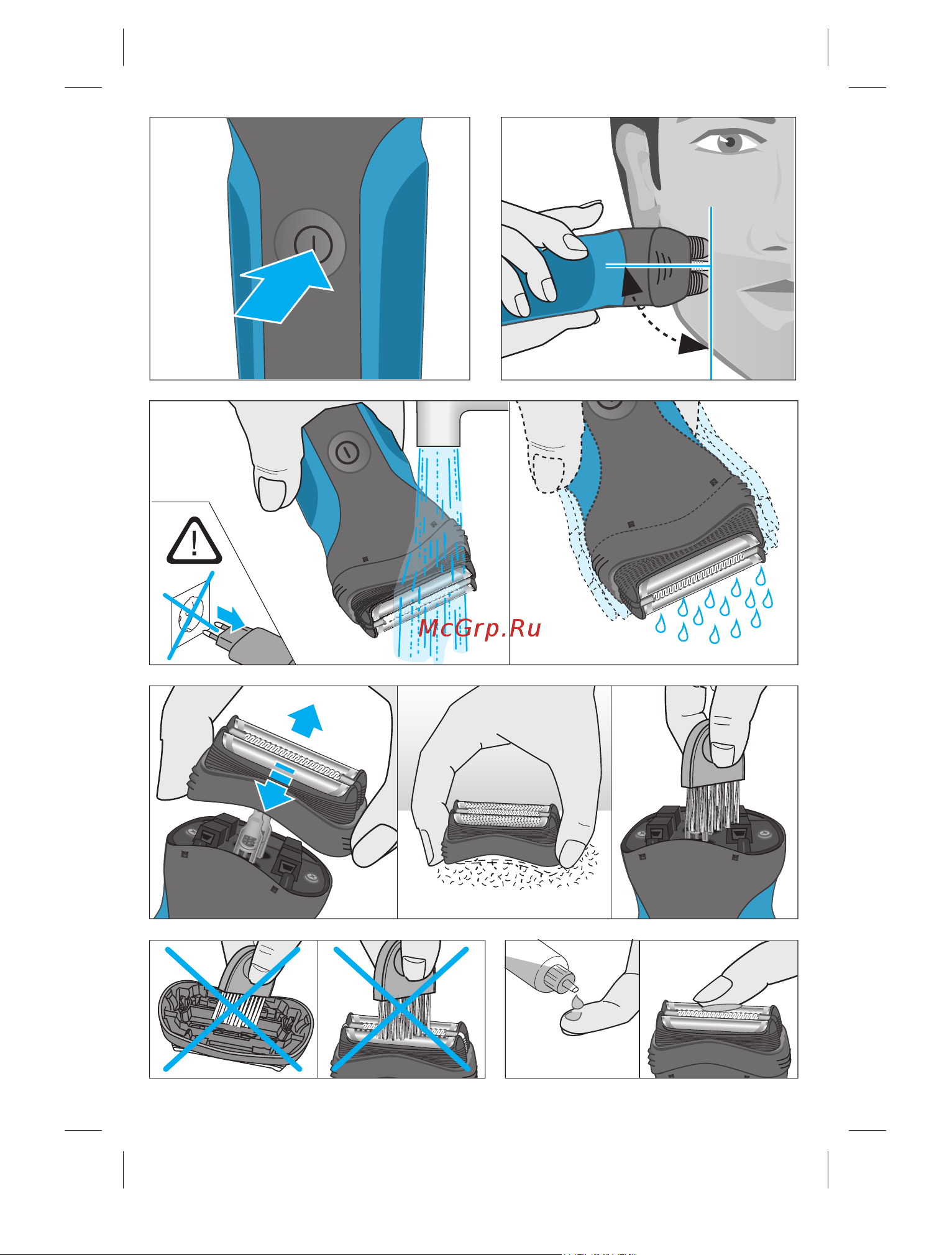 McGrp.Ru