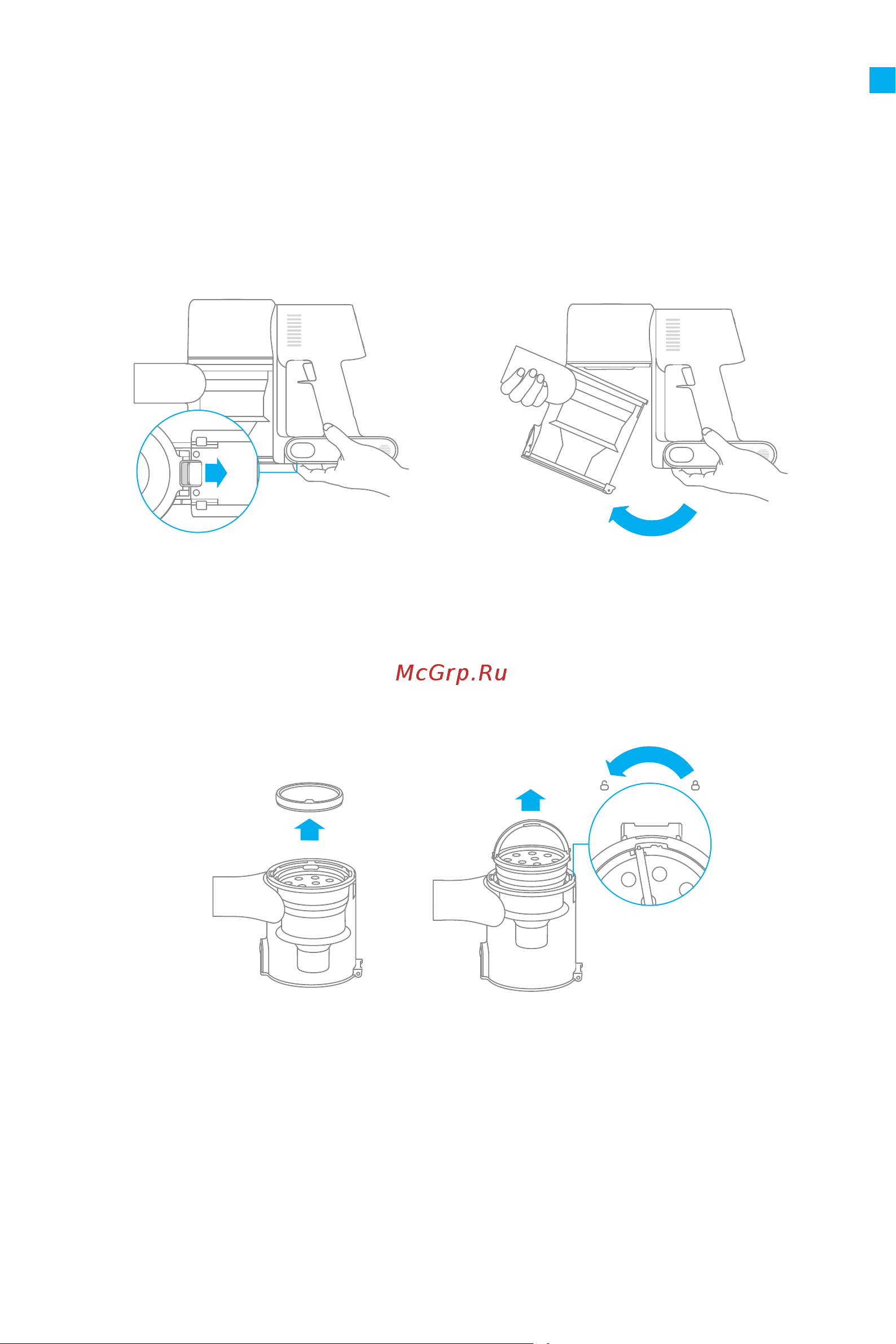 McGrp.Ru