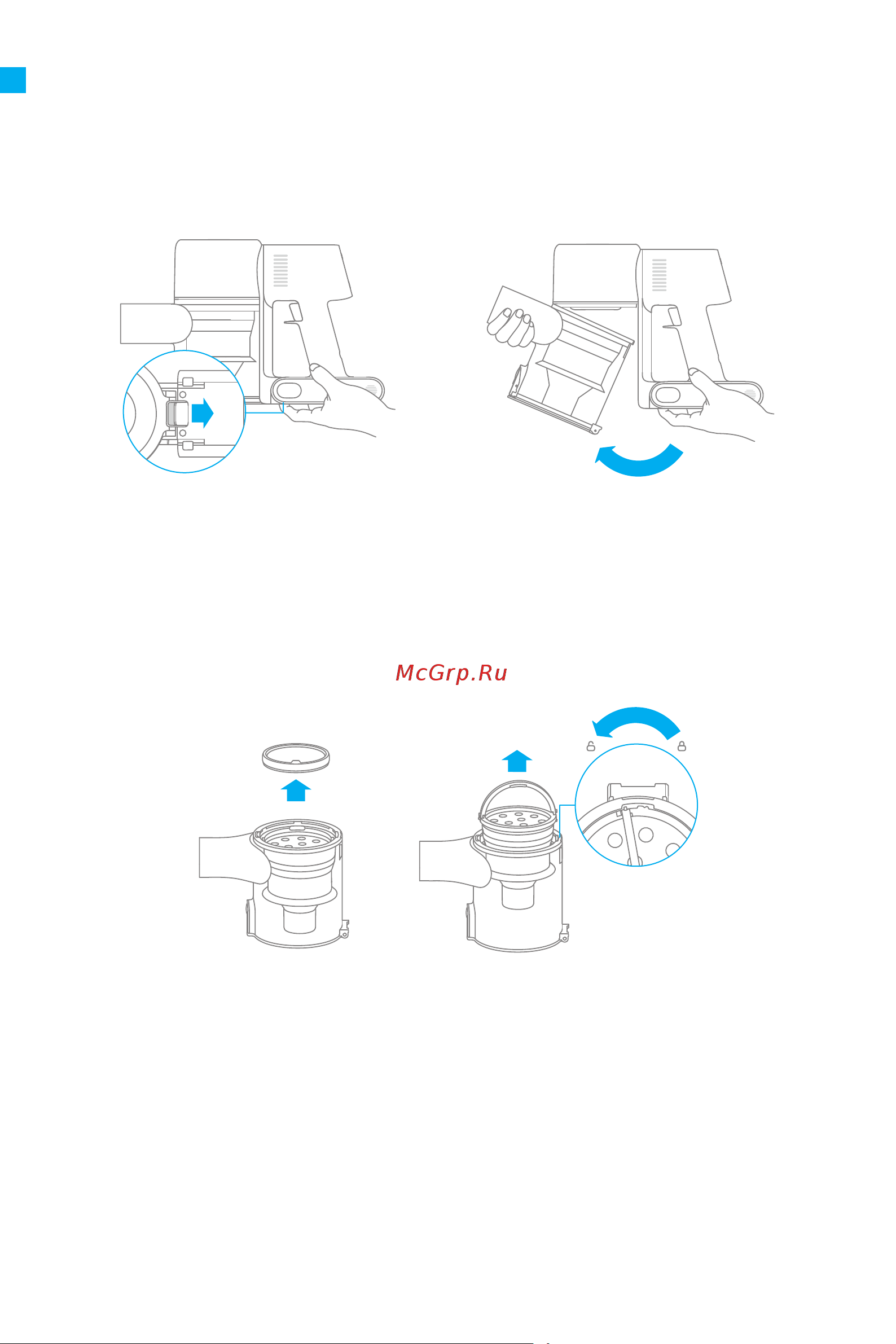 McGrp.Ru