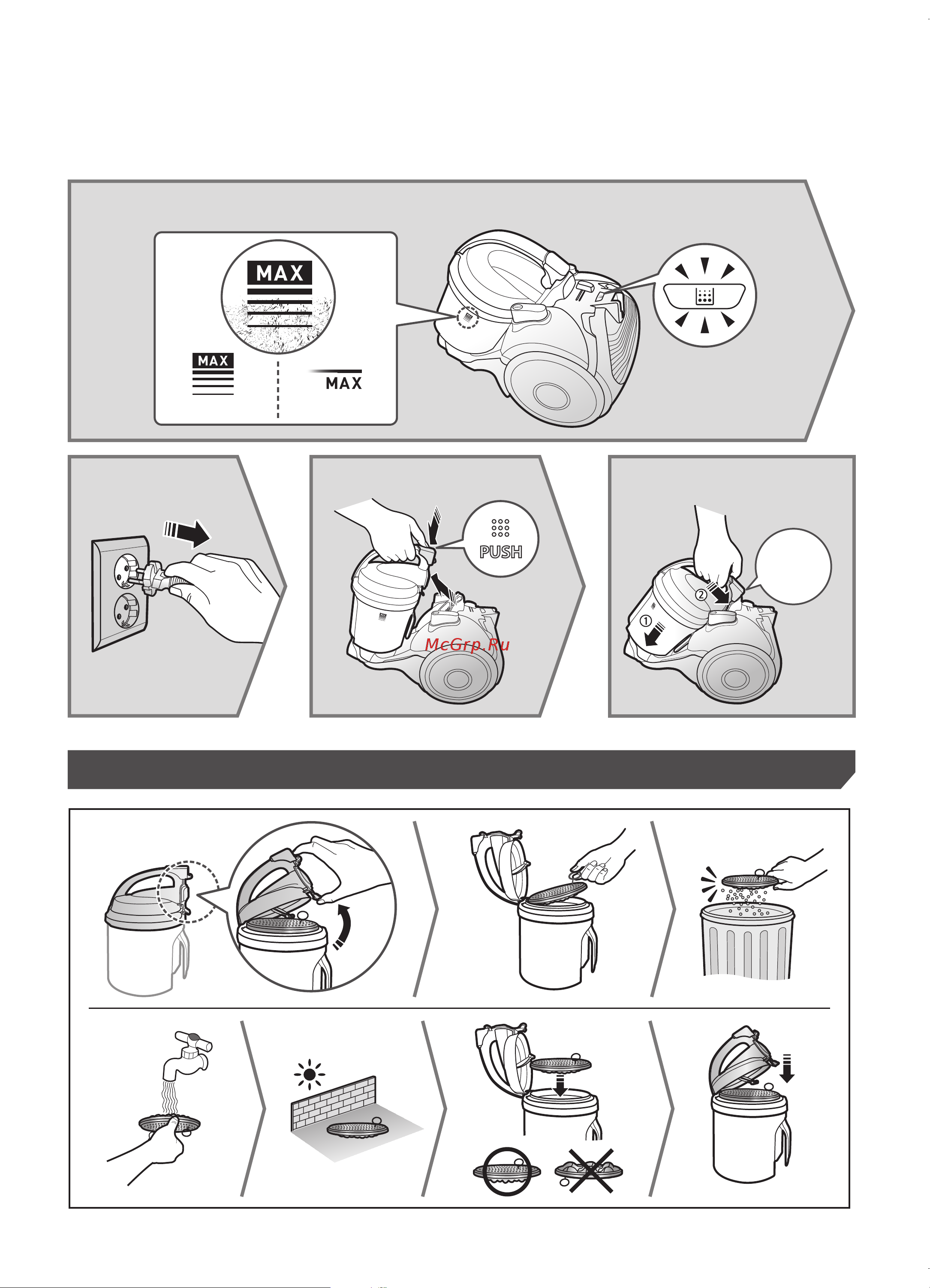 MAX

MAX

MAX

PUSH

McGrp.Ru

②

①