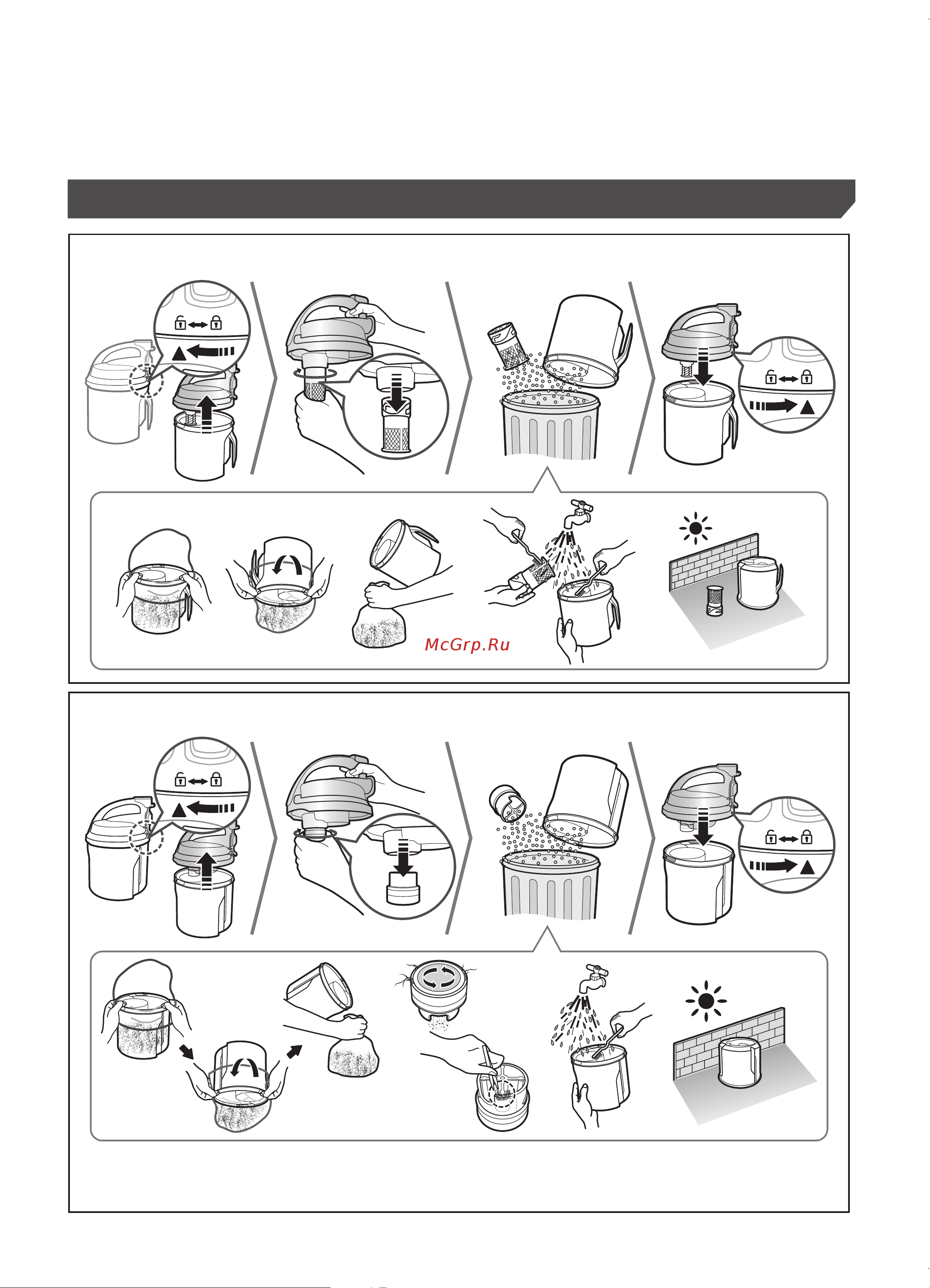 McGrp.Ru