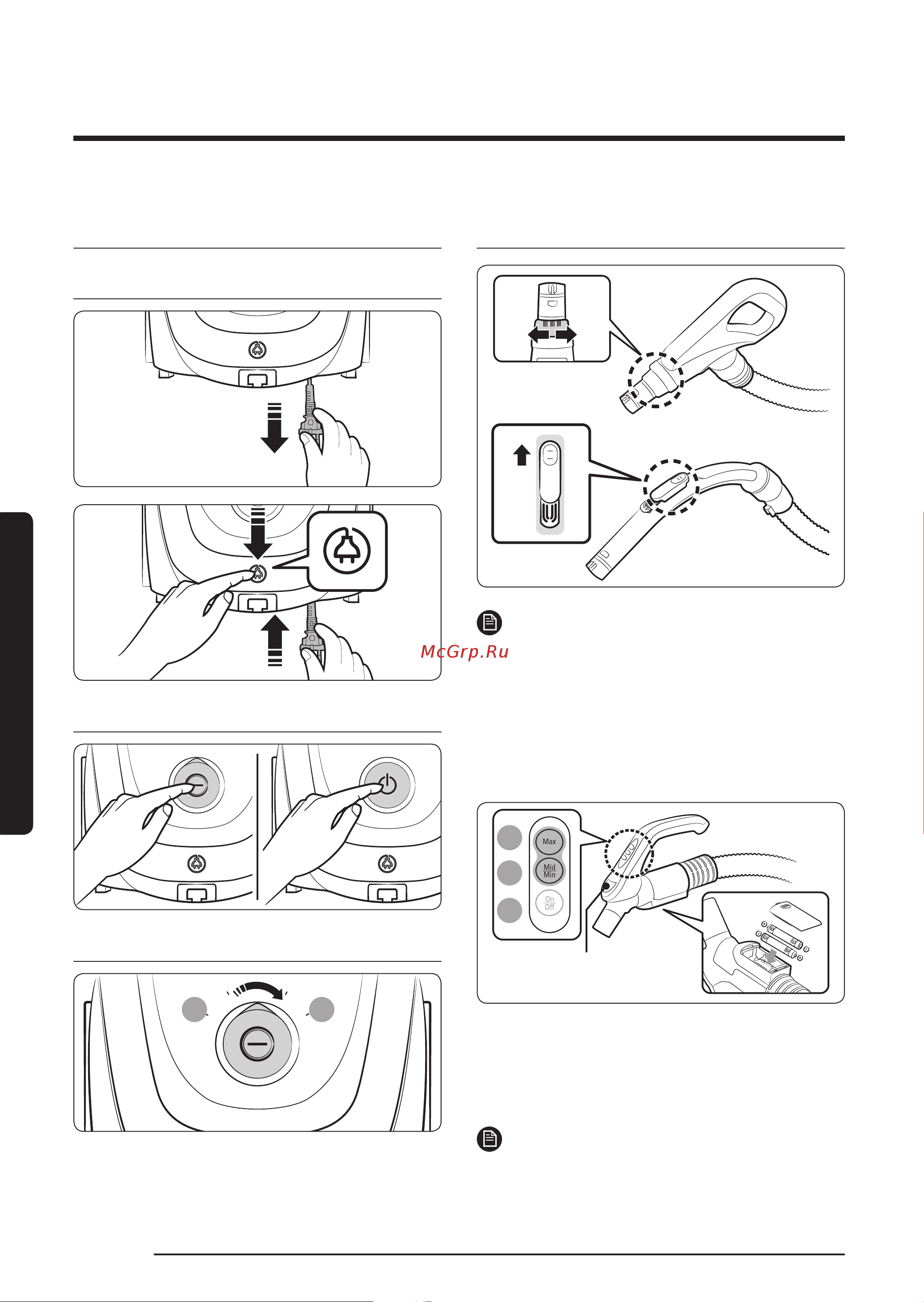 McGrp.Ru

Max

Mid
Min

On
Off