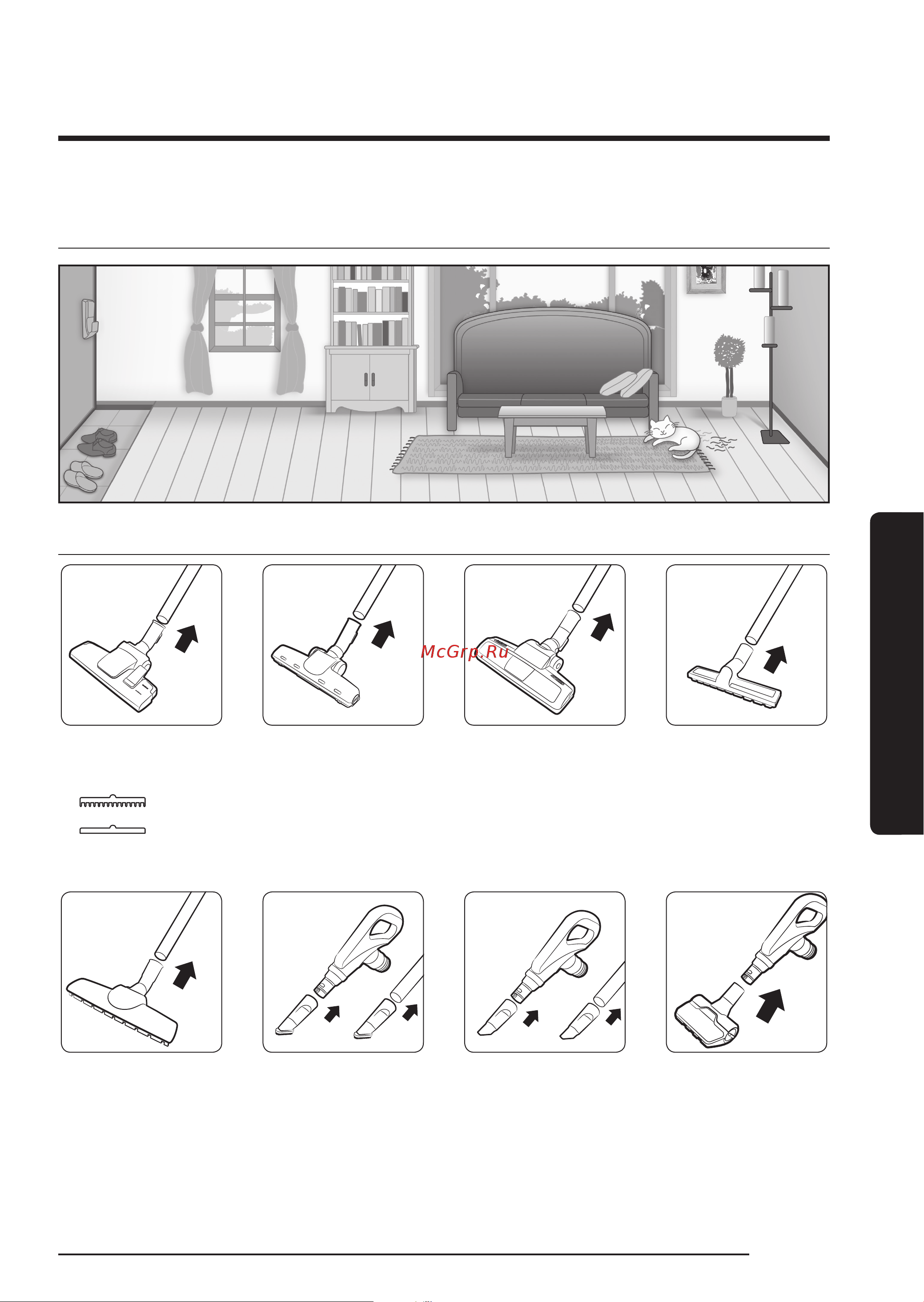 McGrp.Ru