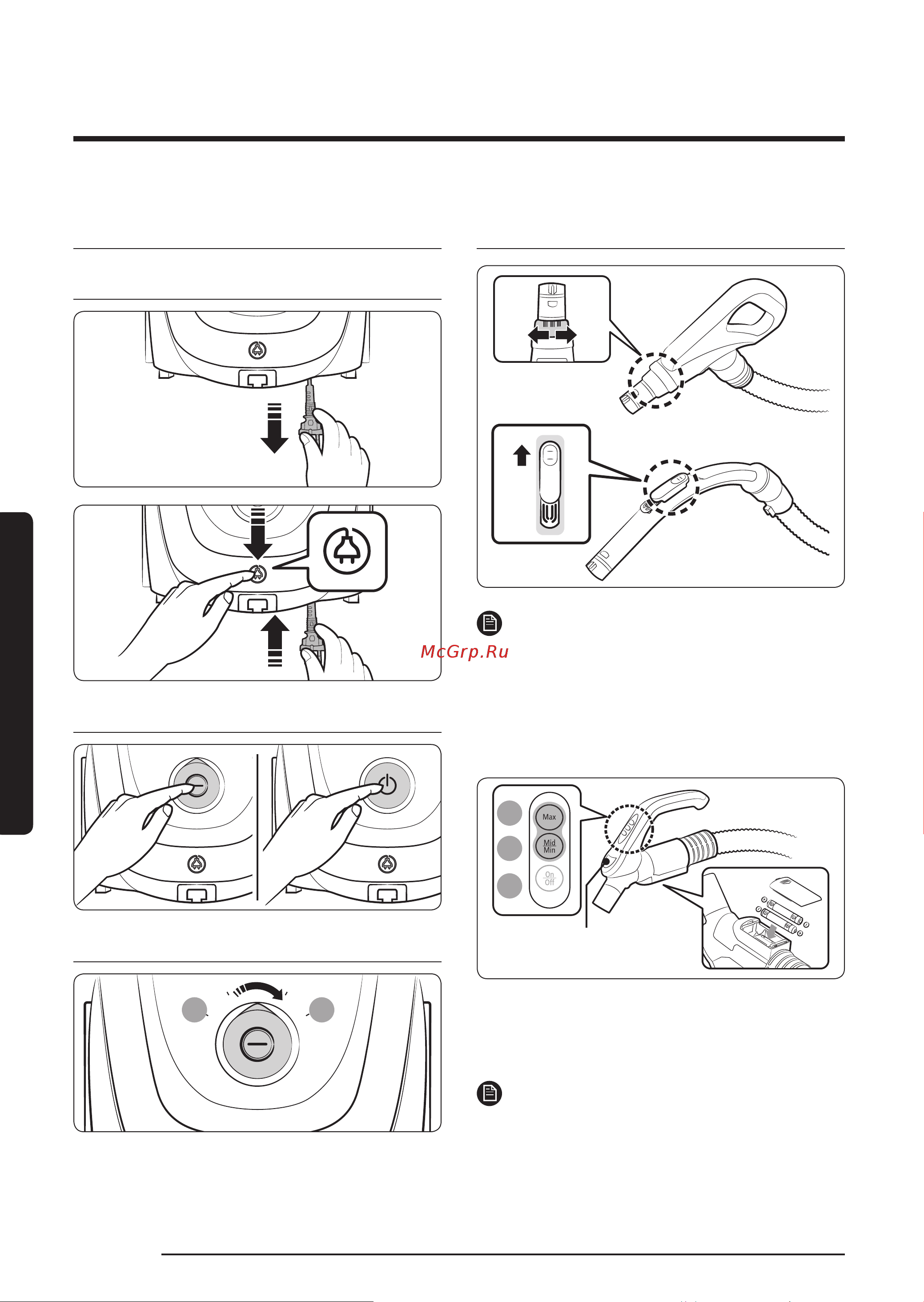 McGrp.Ru

Max

Mid
Min

On
Off