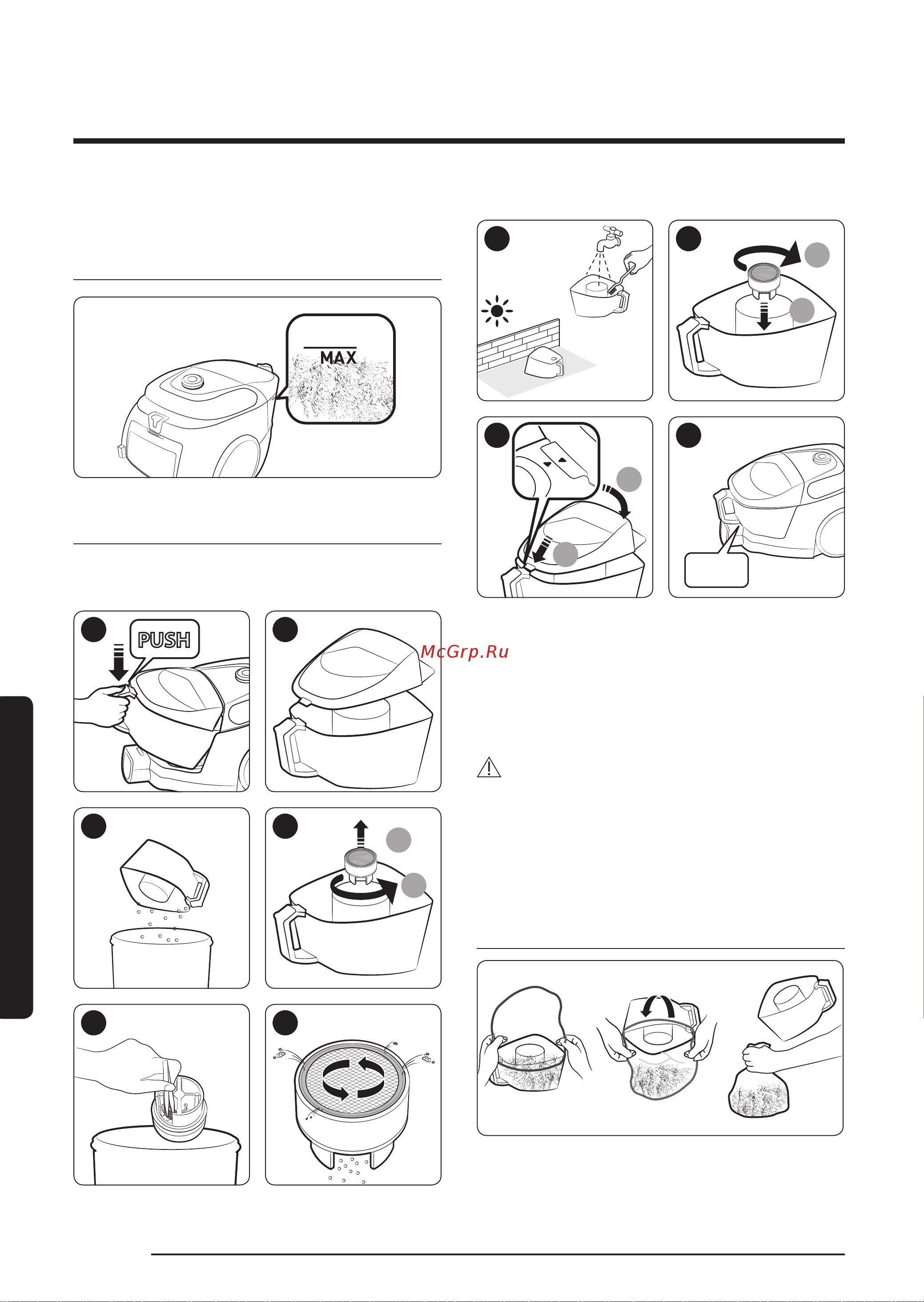 MAX

PUSH

McGrp.Ru