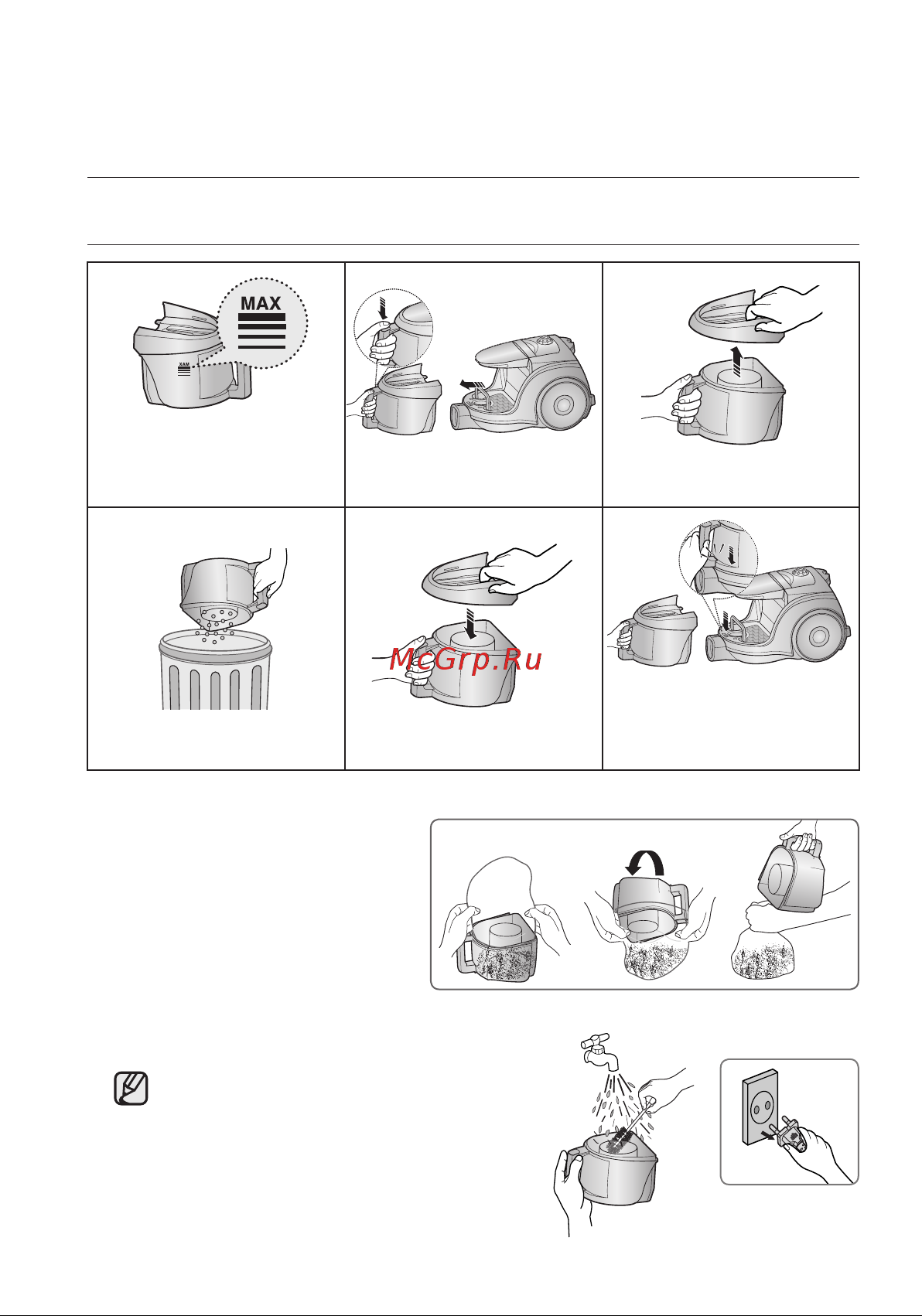 MAX

MAX

McGrp.Ru