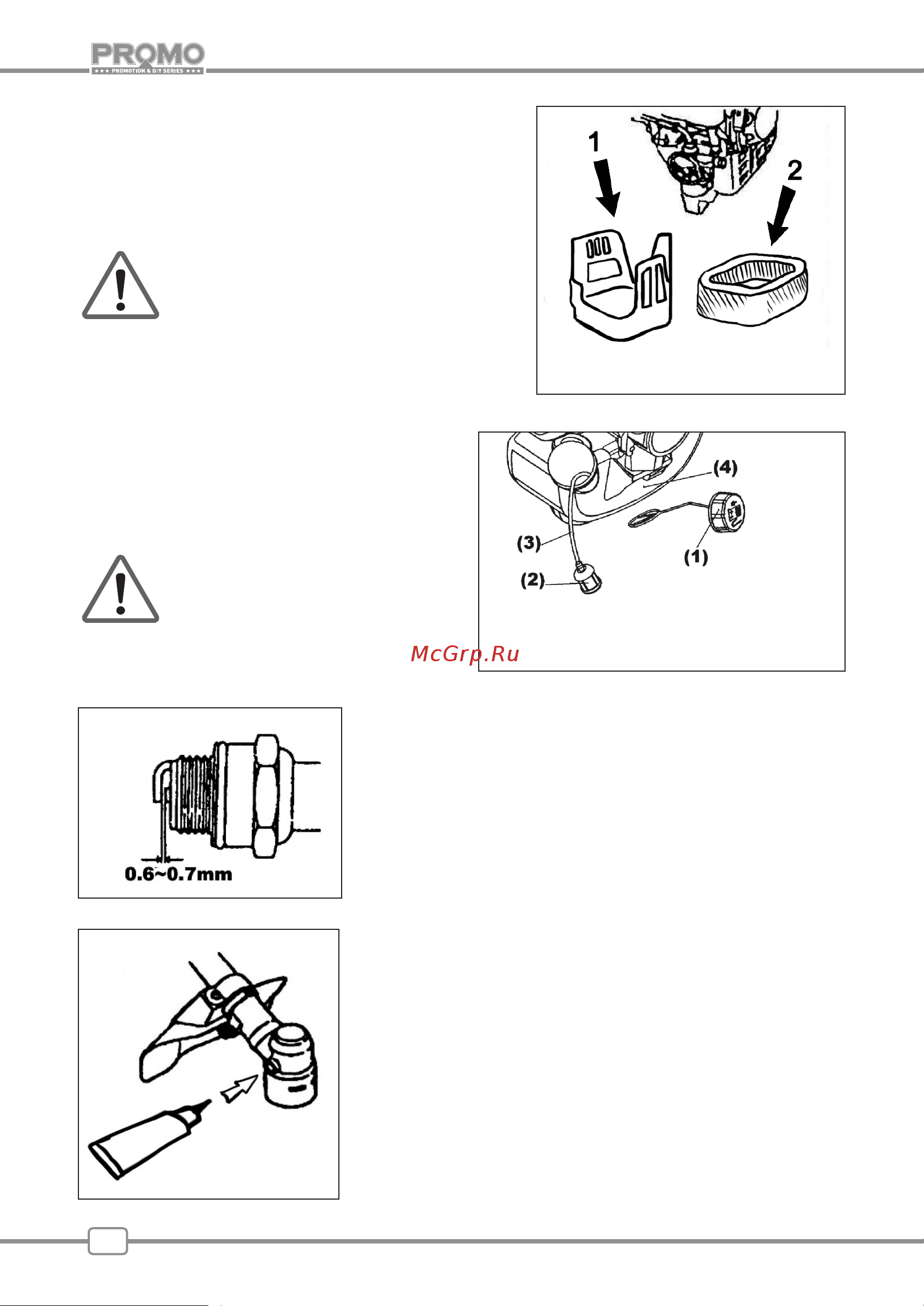 PROMO
★★★ PROMOTION & DIY SERIES ★★★

1
2

(4)
(3)
(1)
(2)

McGrp.Ru

0.6~0.7mm