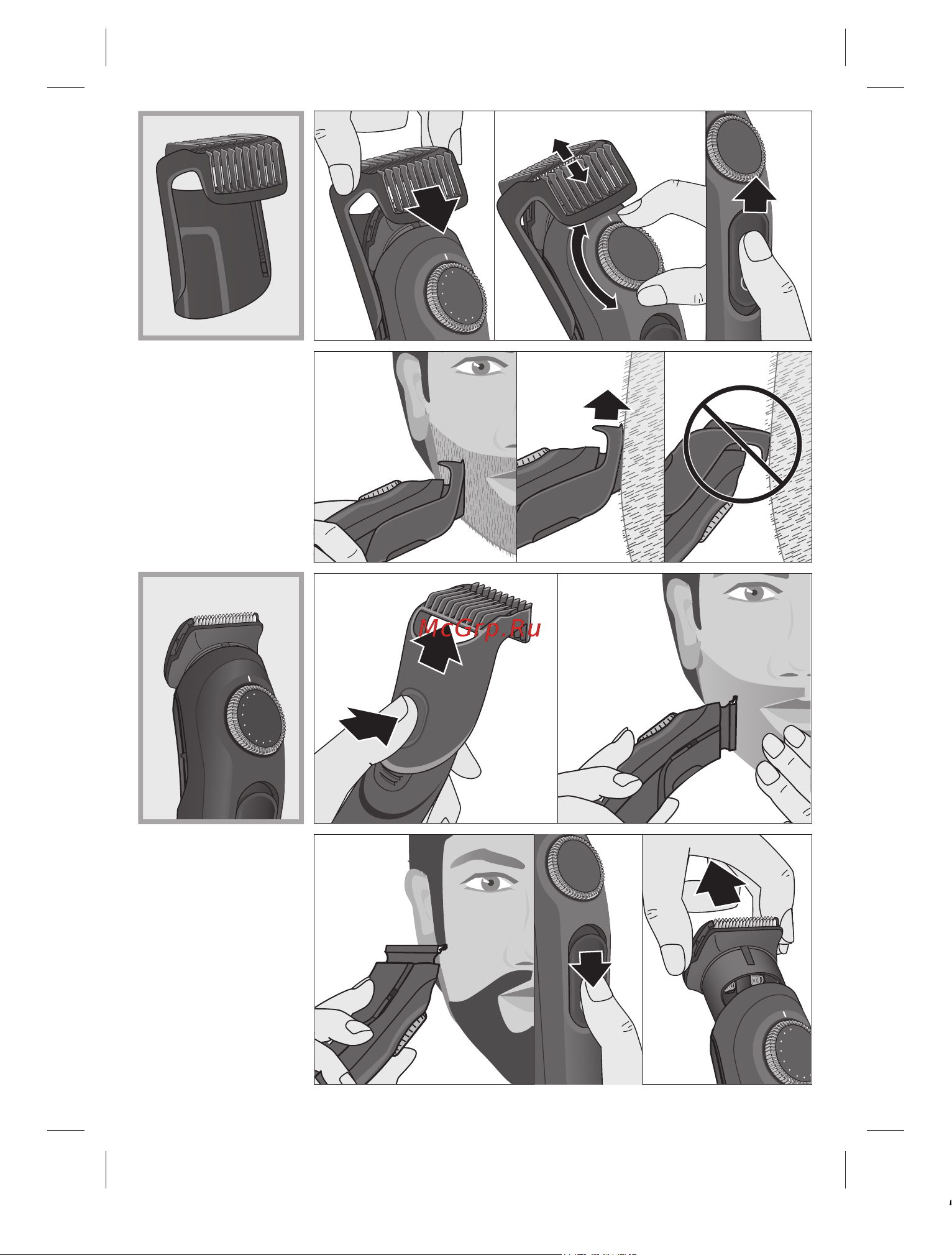 McGrp.Ru