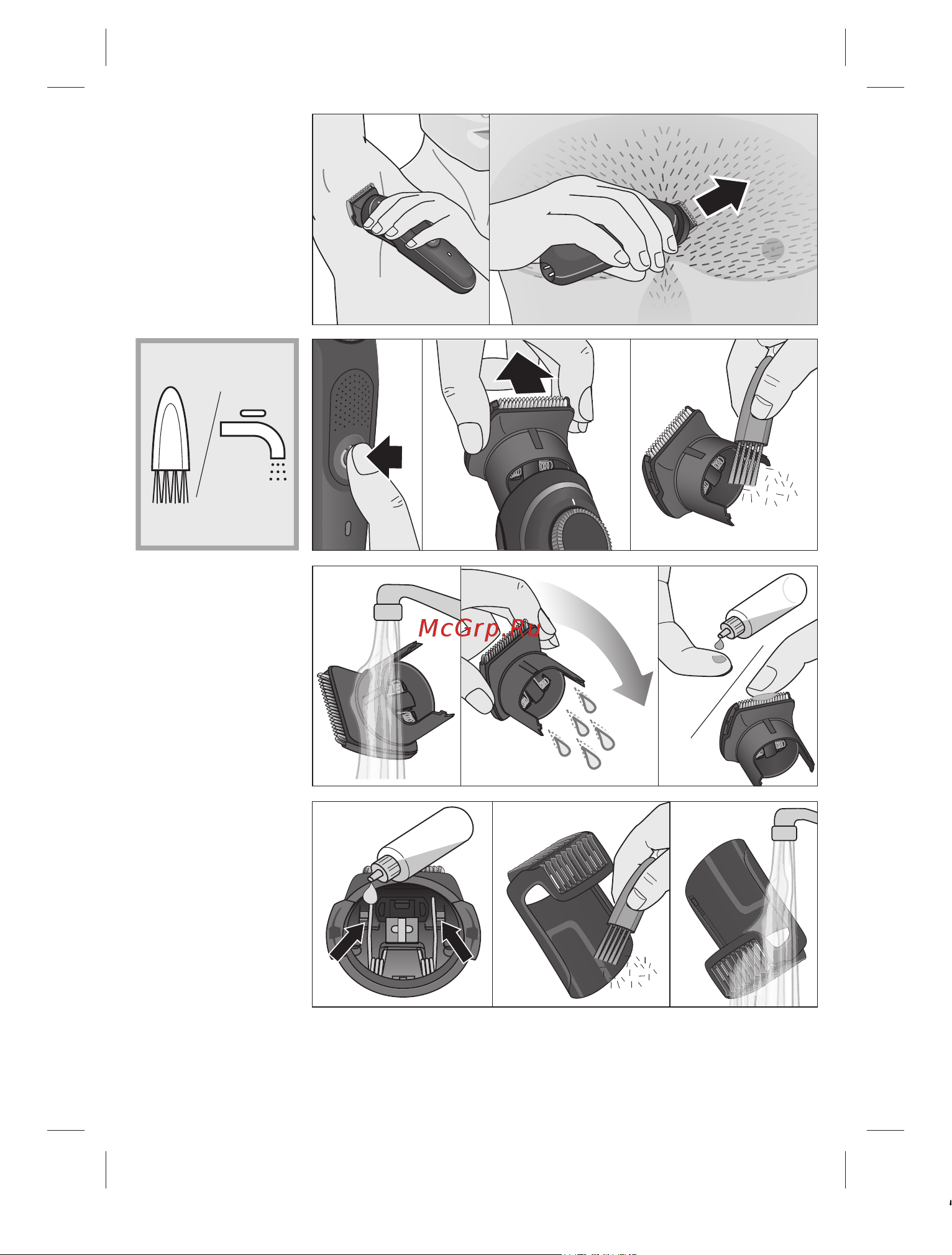 McGrp.Ru