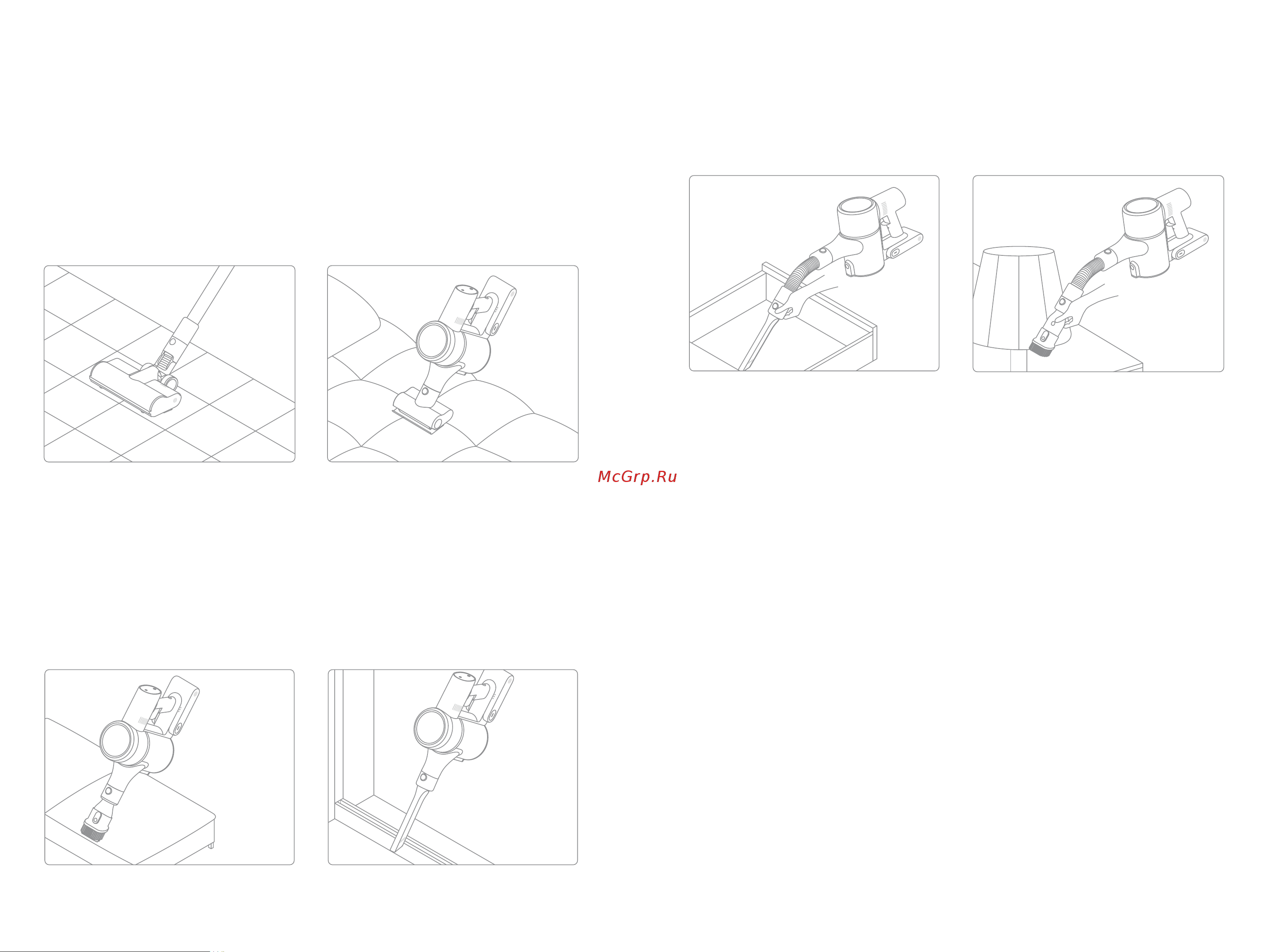 McGrp.Ru