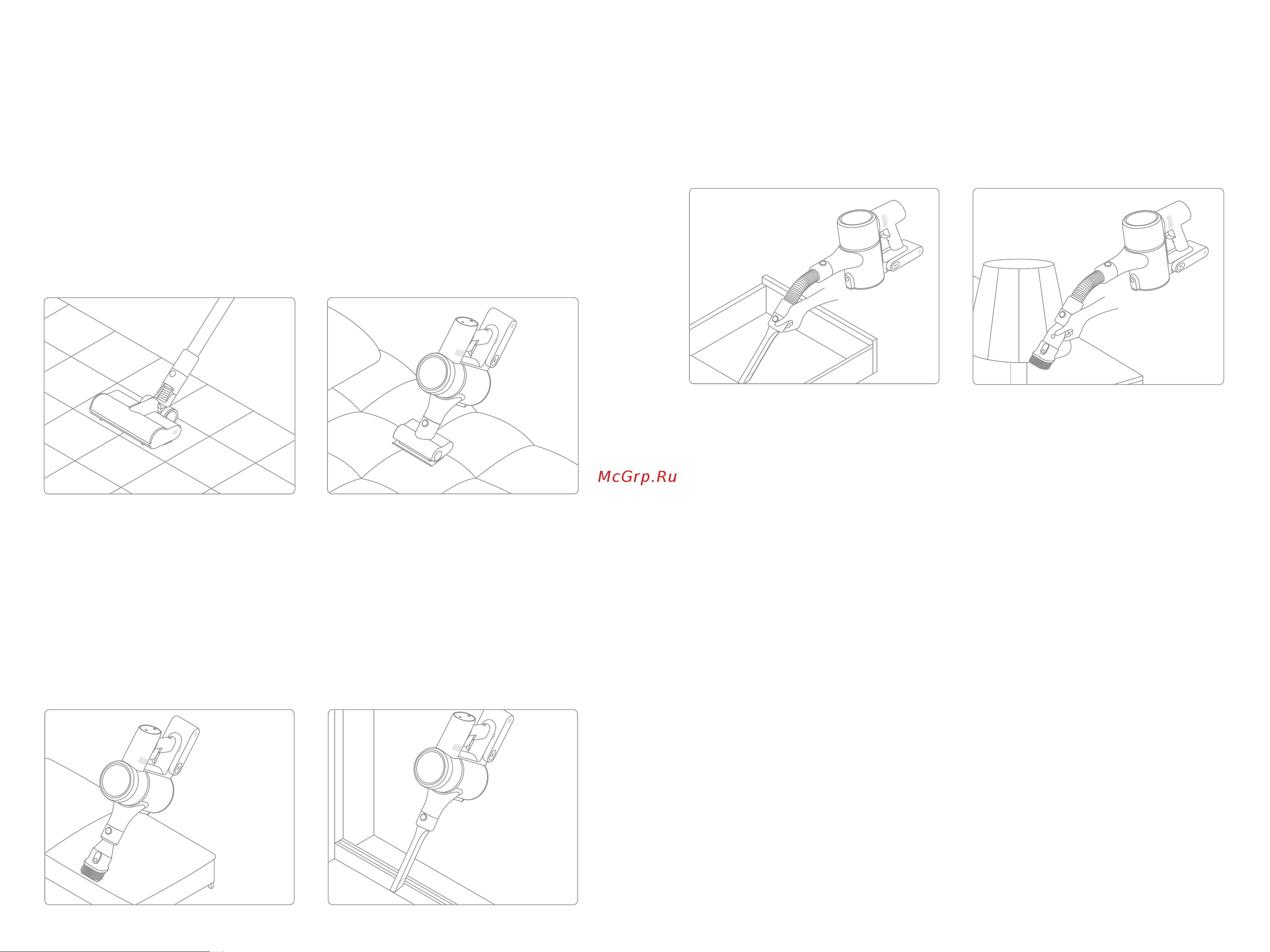 McGrp.Ru